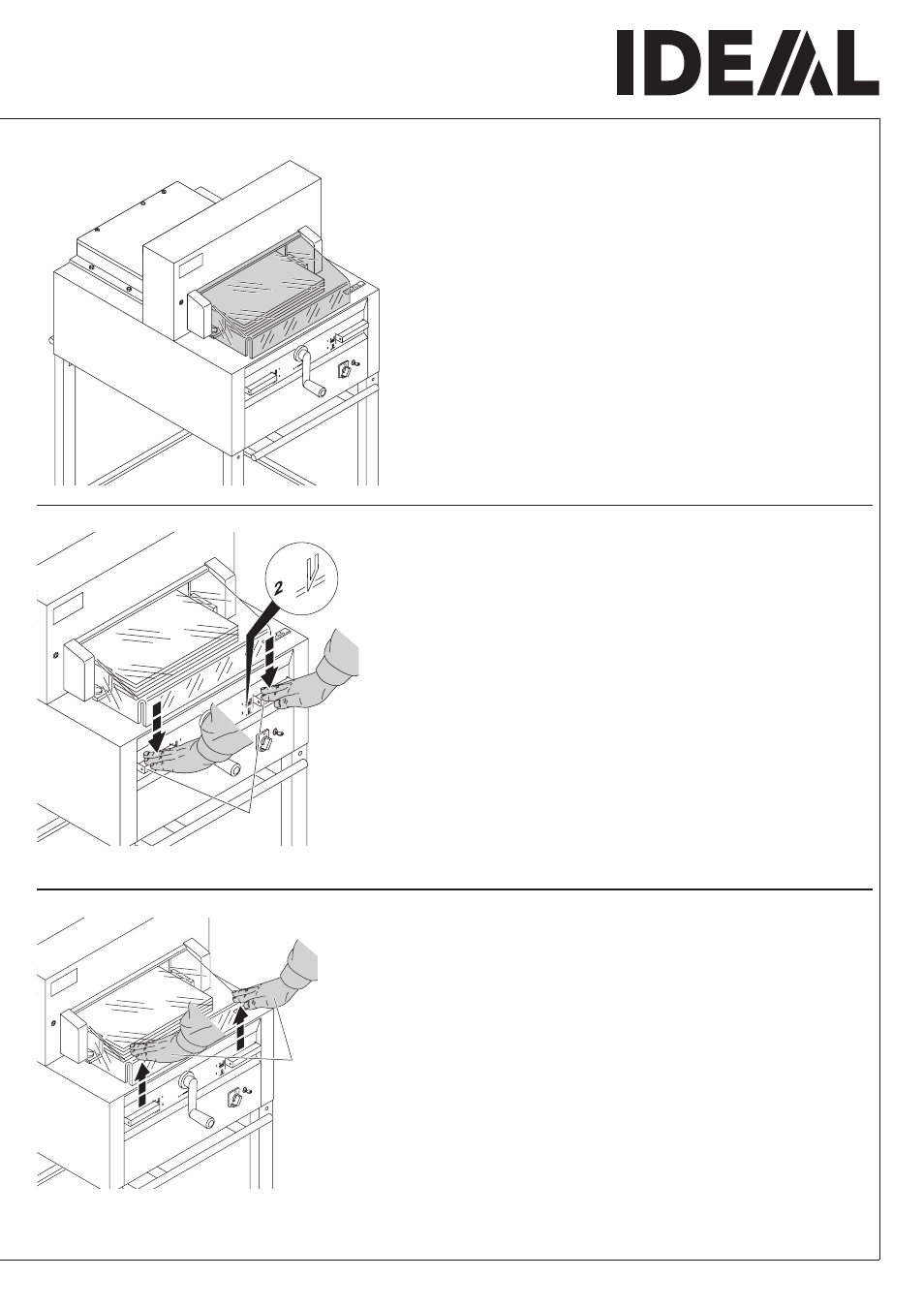 IDEAL

2