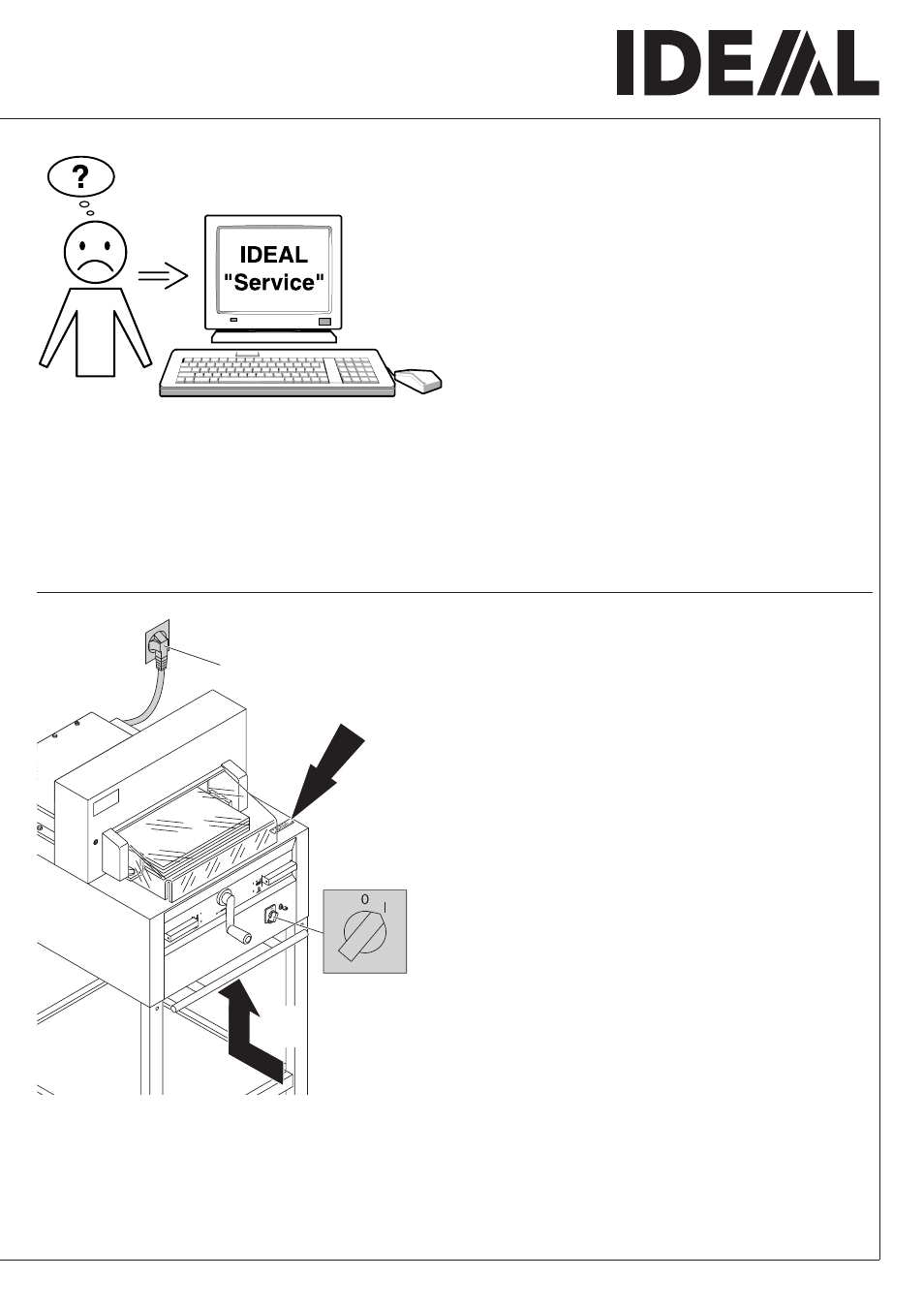 IDEAL

?

IDEAL "Service"

0 I