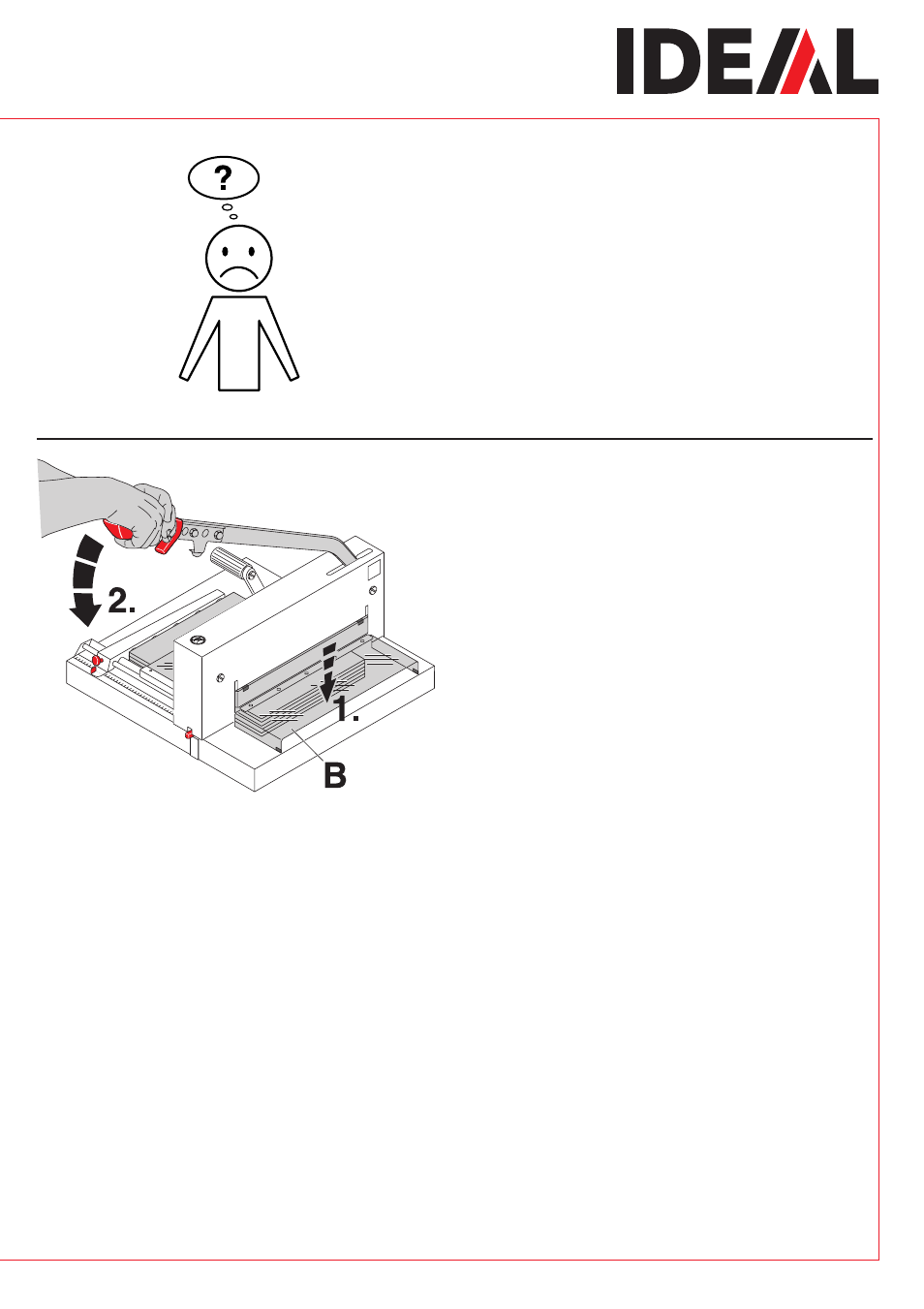 IDEAL

?

2.

1.

B