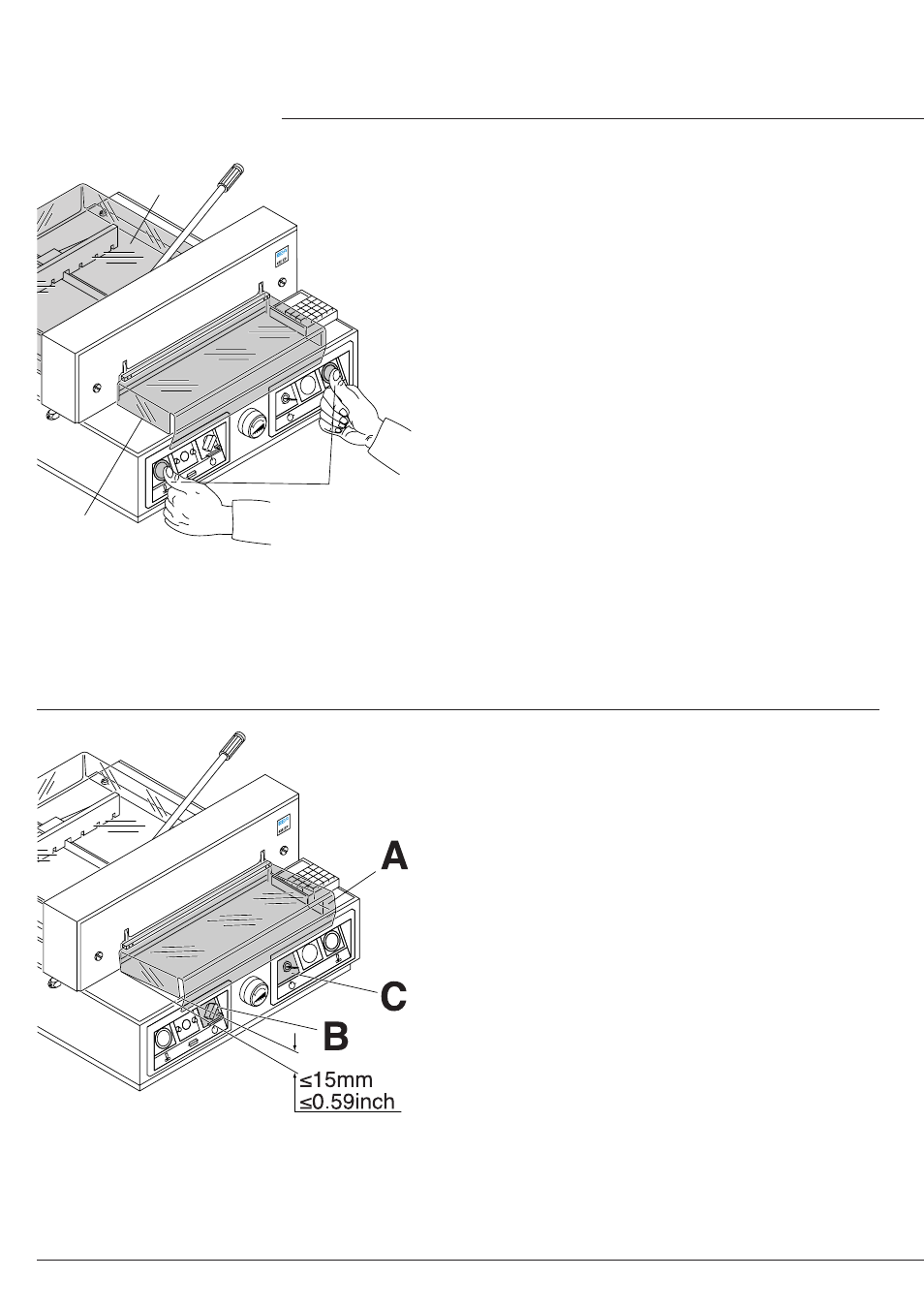 A

C

B

≤15mm
≤0.59inch