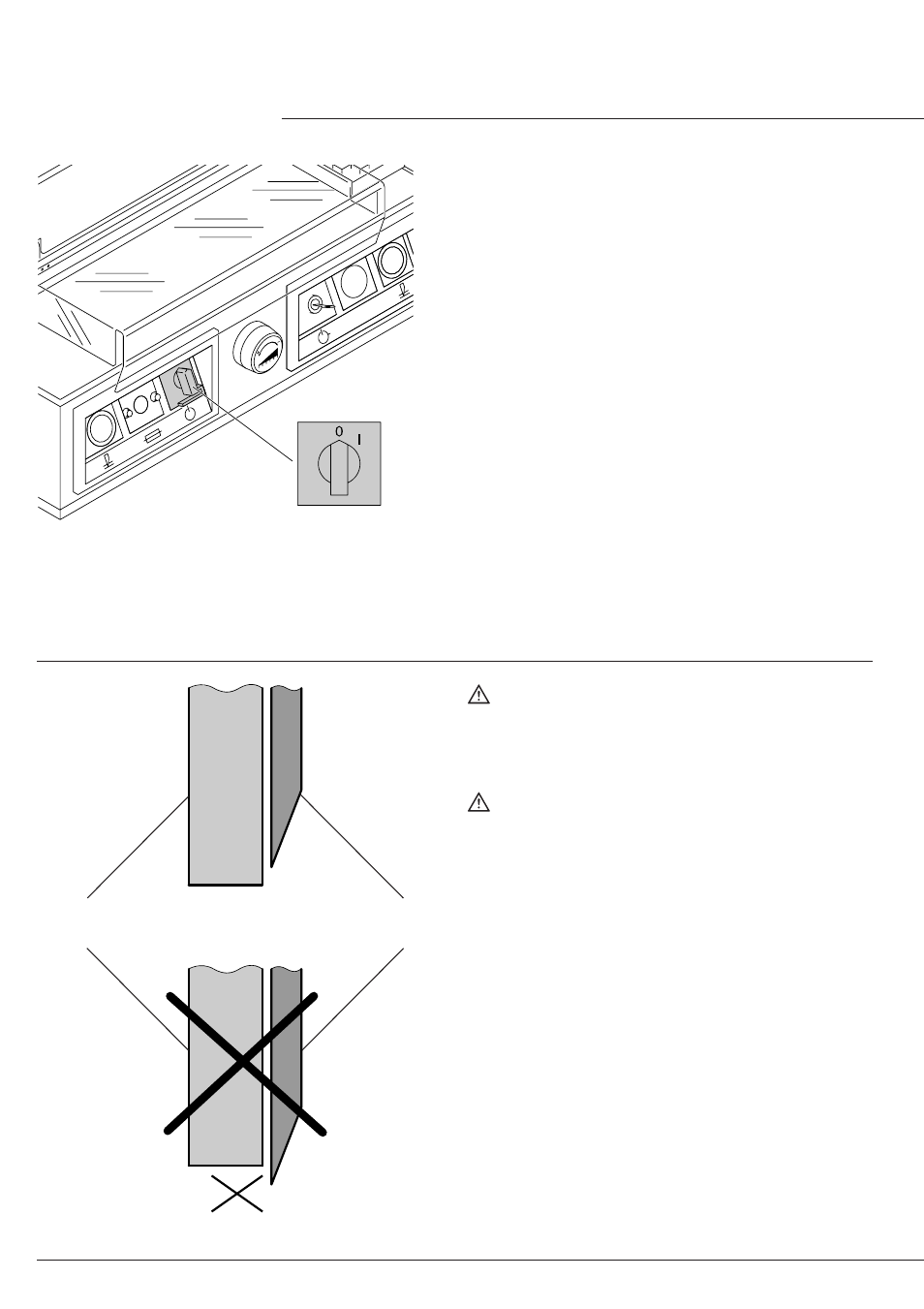 0 I