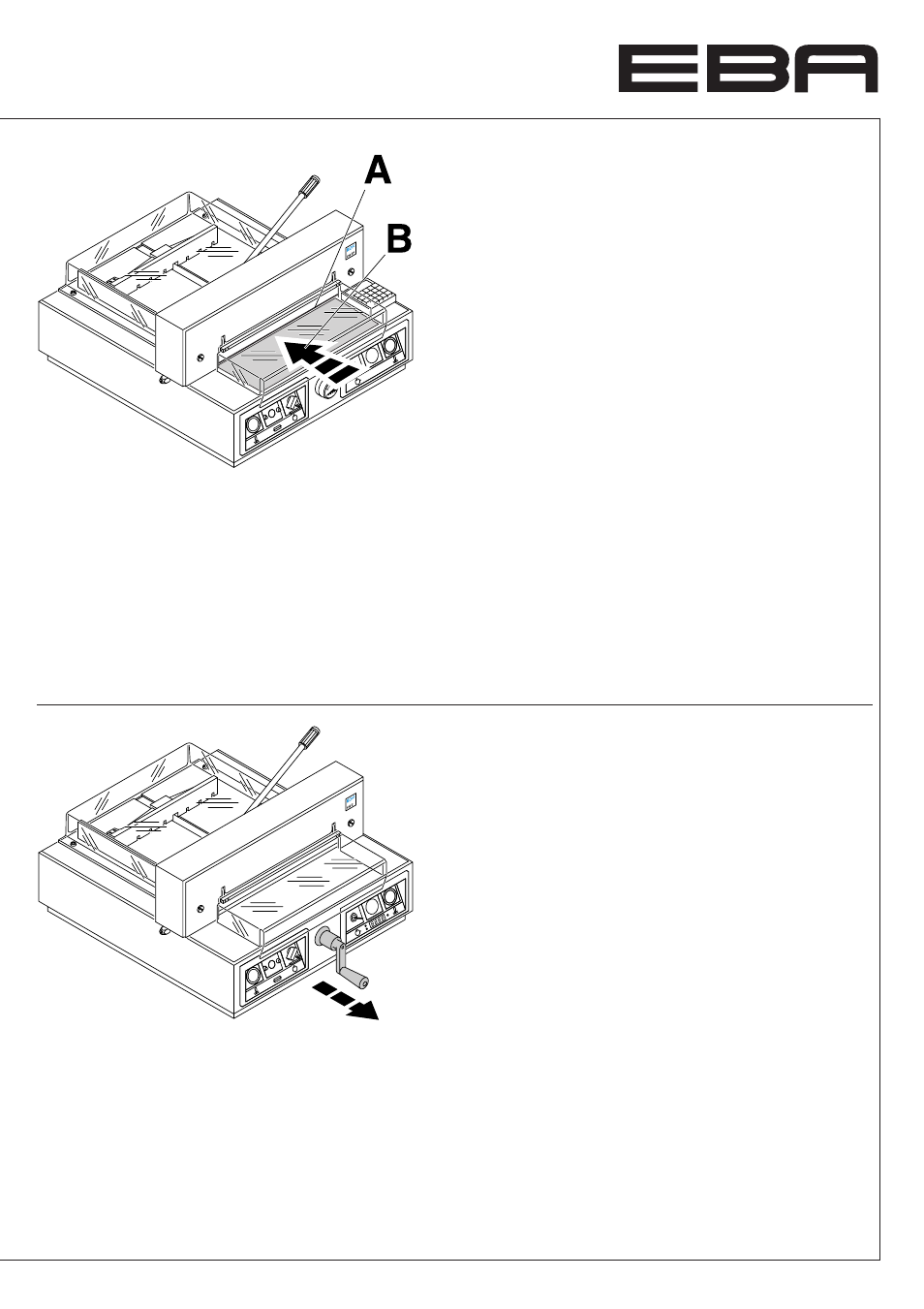 EBA

A

B