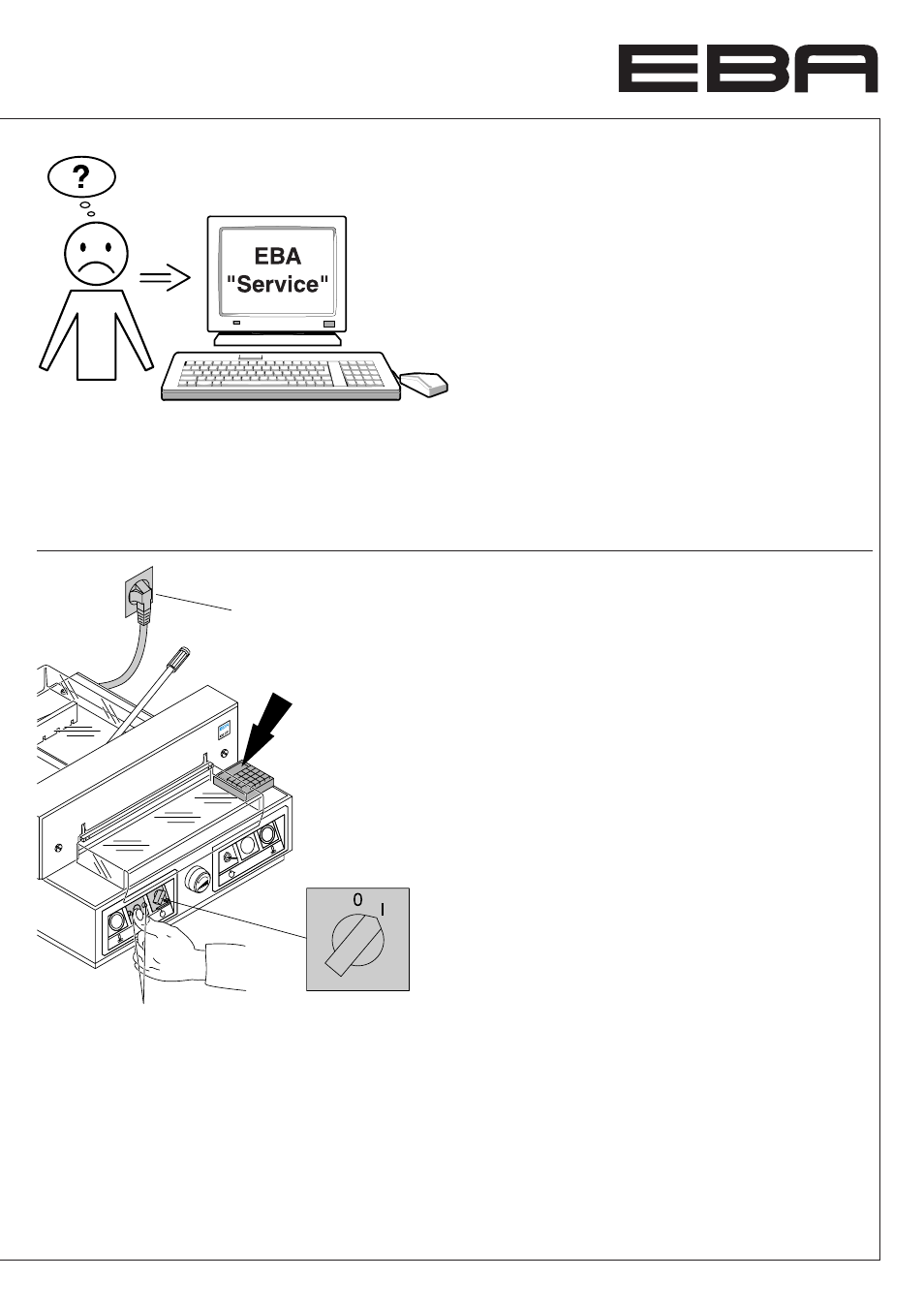 EBA

?

EBA
"Service"

0 I