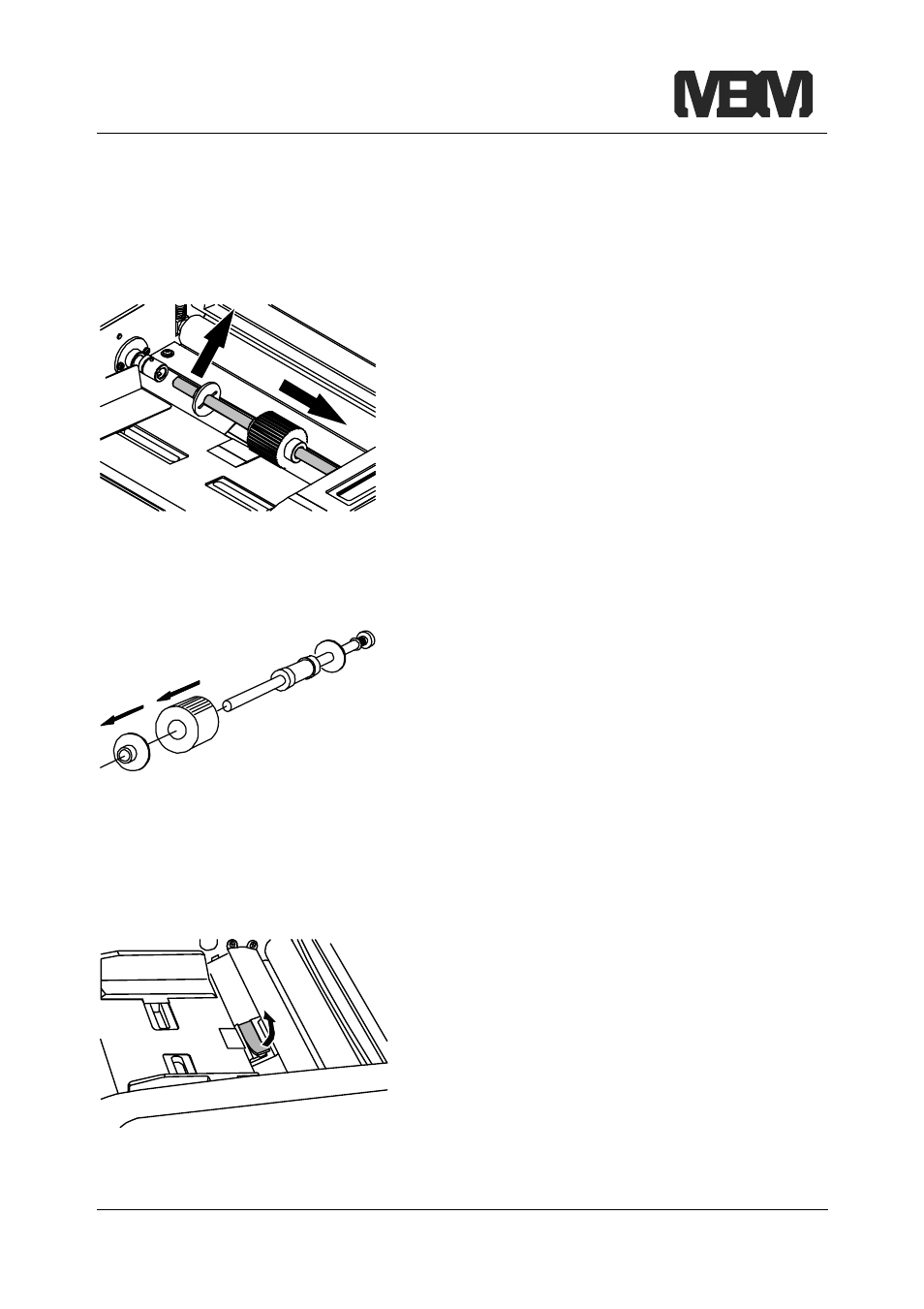 MBM