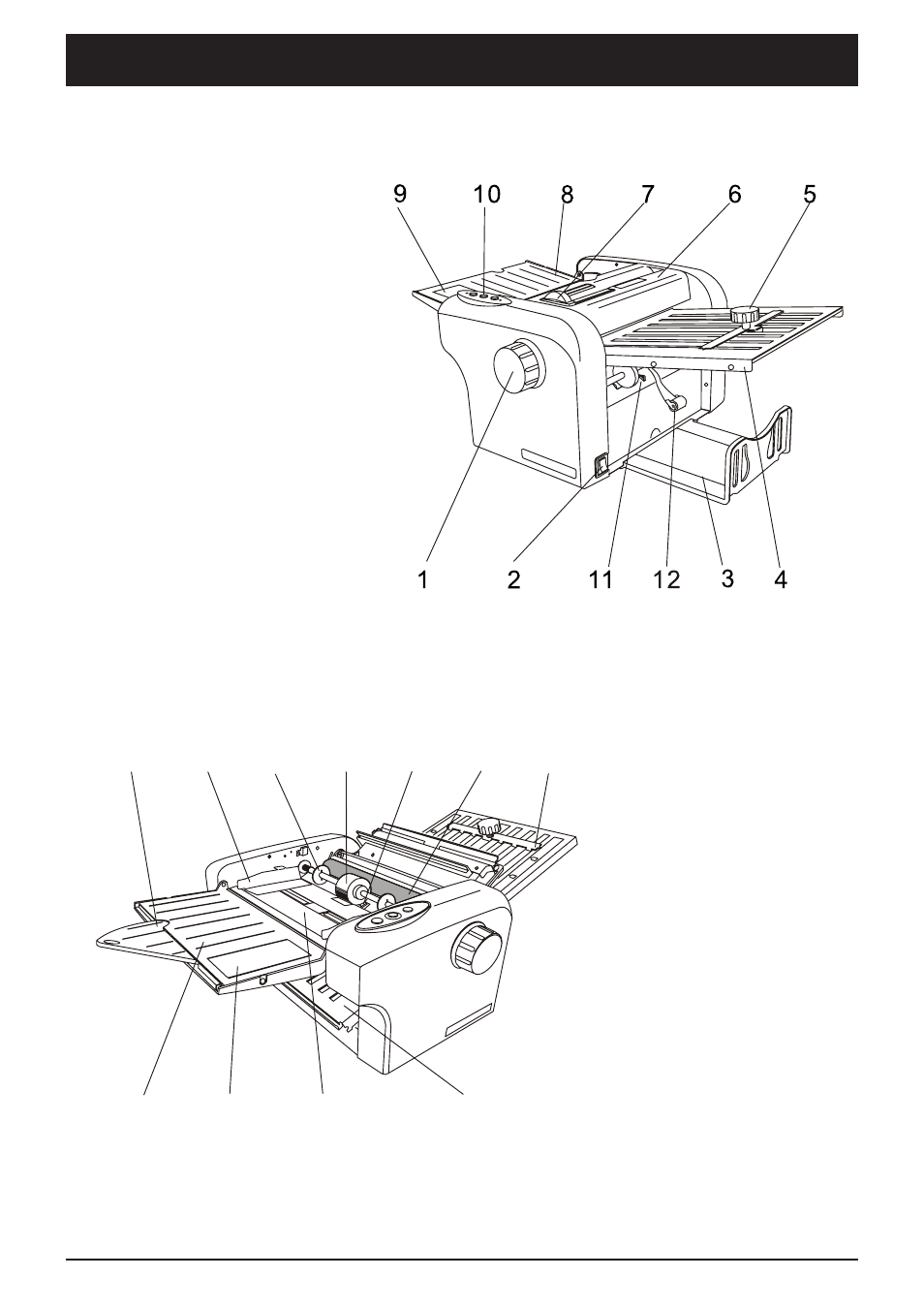 9 10 8 7 6 5

1 2 11 12 3 4