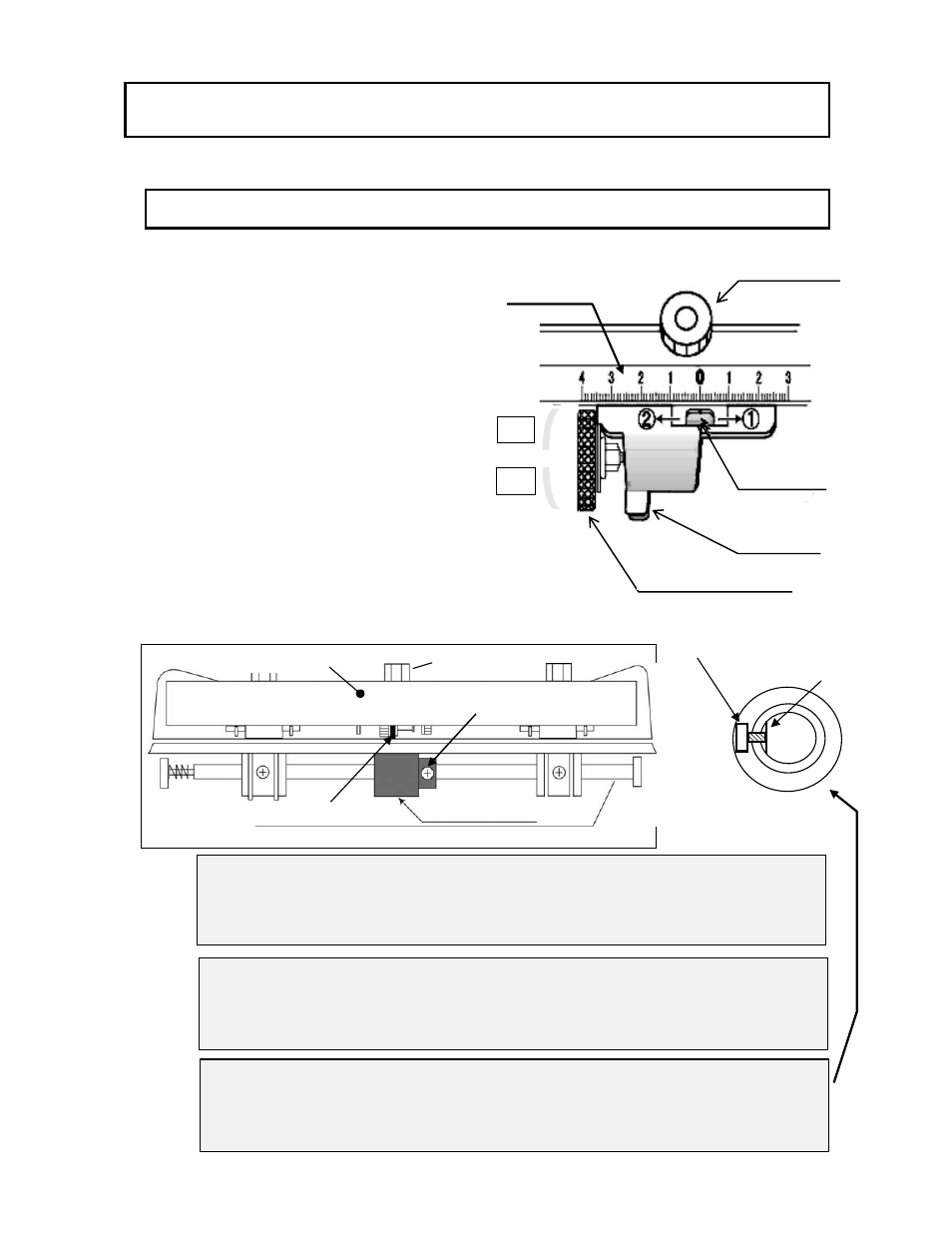 4 3 2 1 0 1 2 3

② ①