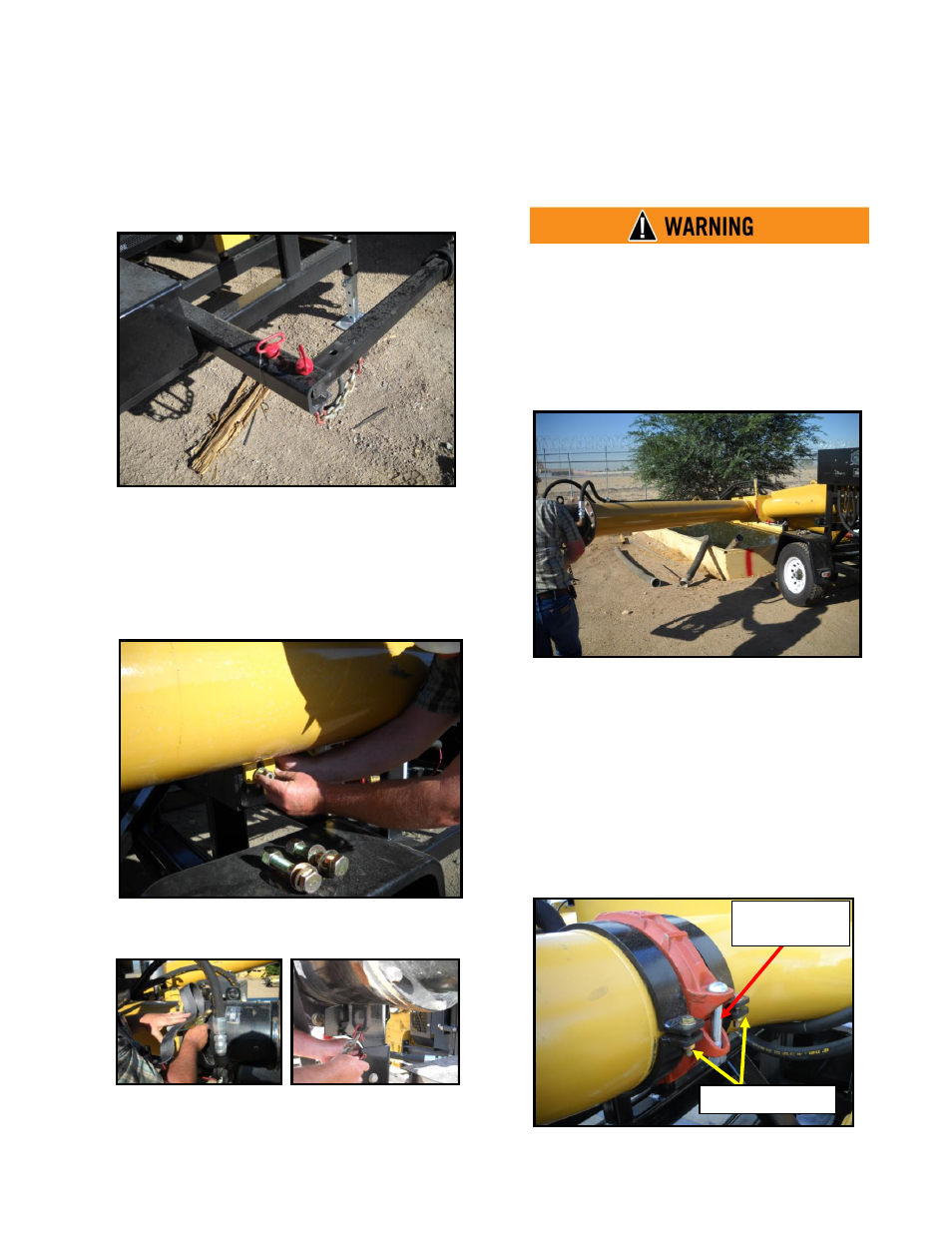 WARNING