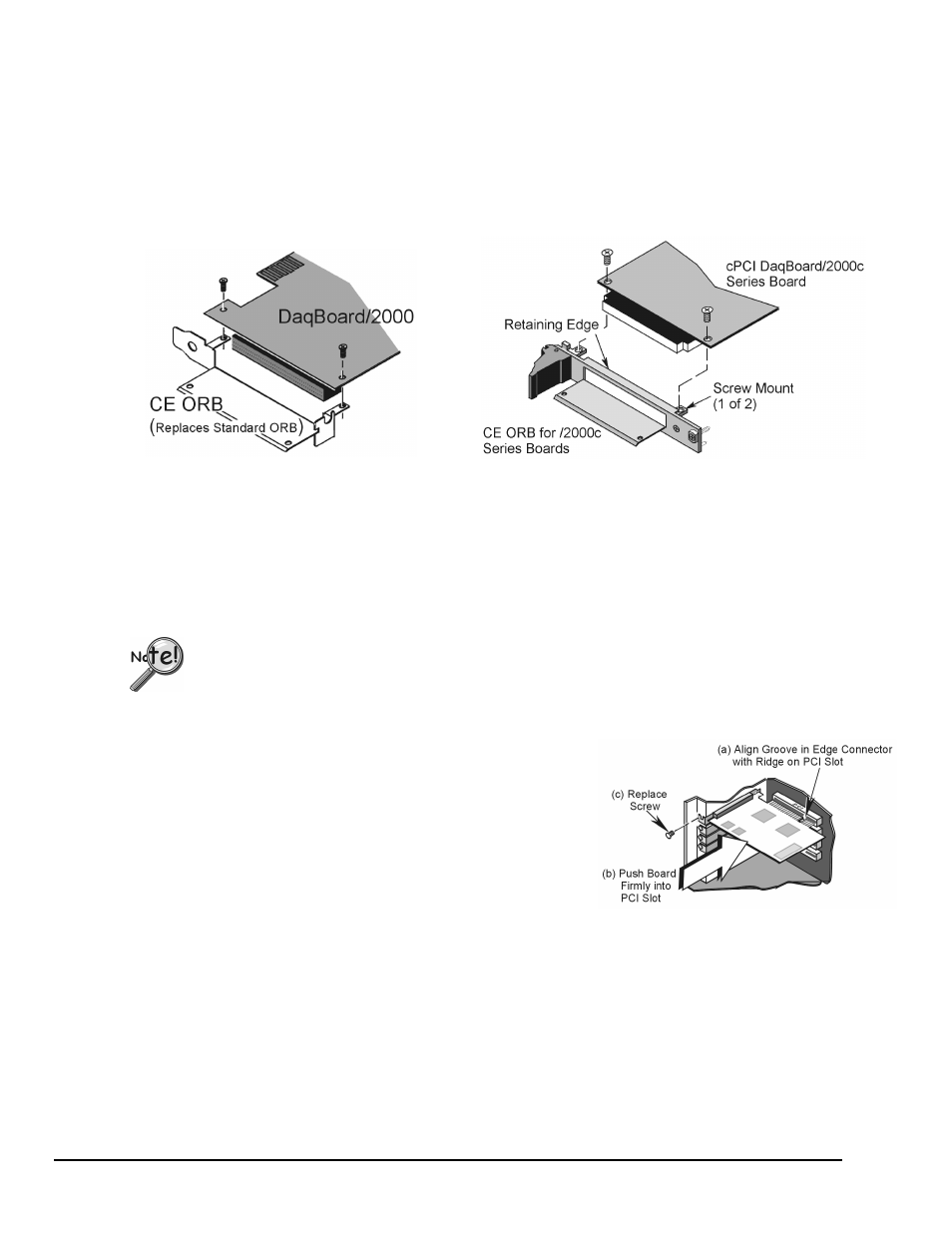 DaqBoard/2000

CE ORB
(Replaces Standard ORB)

cPCI DaqBoard/2000c Series Board

Retaining Edge

Screw Mount (1 of 2)

CE ORB for /2000c Series Boards

Note!

(a) Align Groove in Edge Connector with Ridge on PCI Slot

(c) Replace Screw

(b) Push Board Firmly into PCI Slot