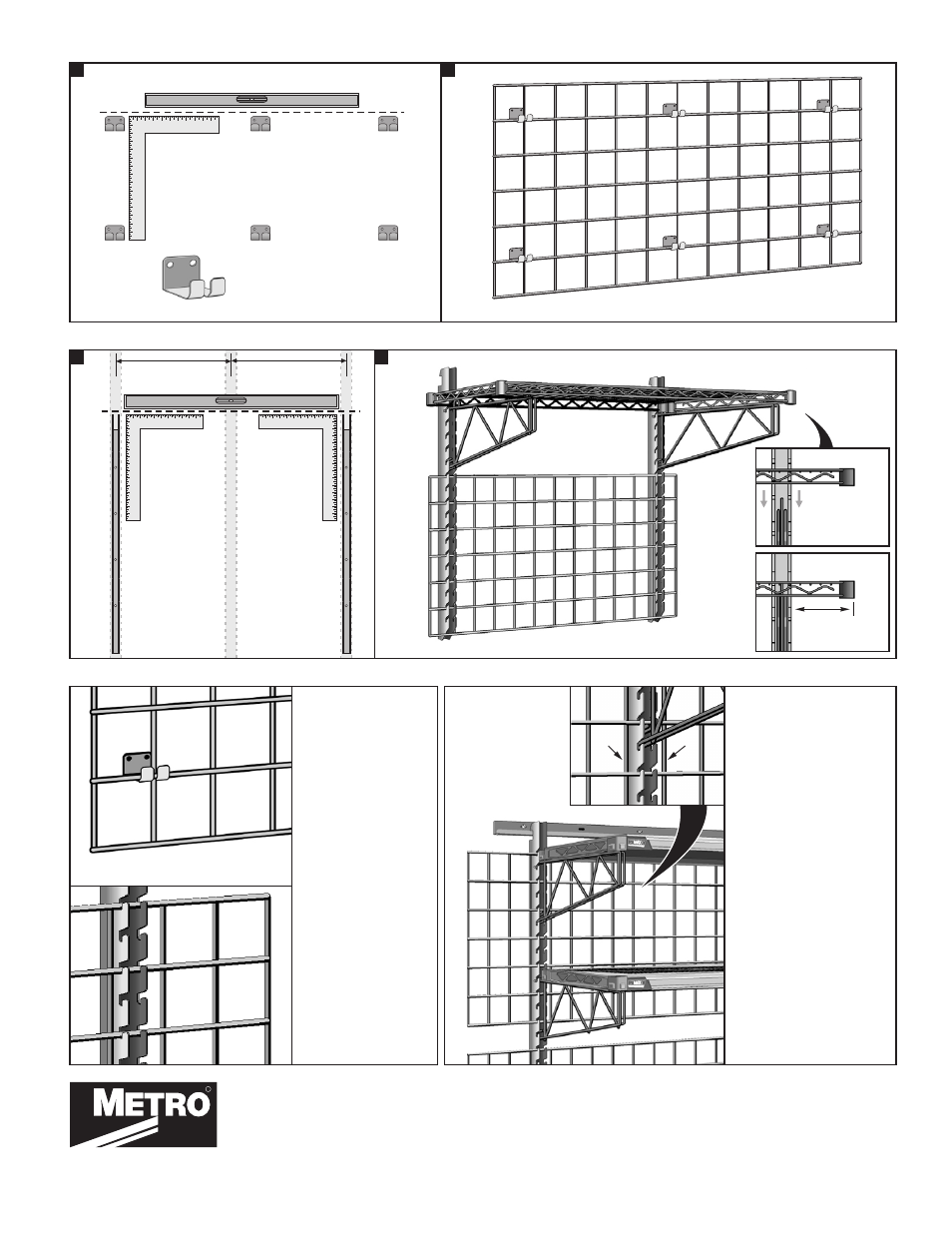 METRO®