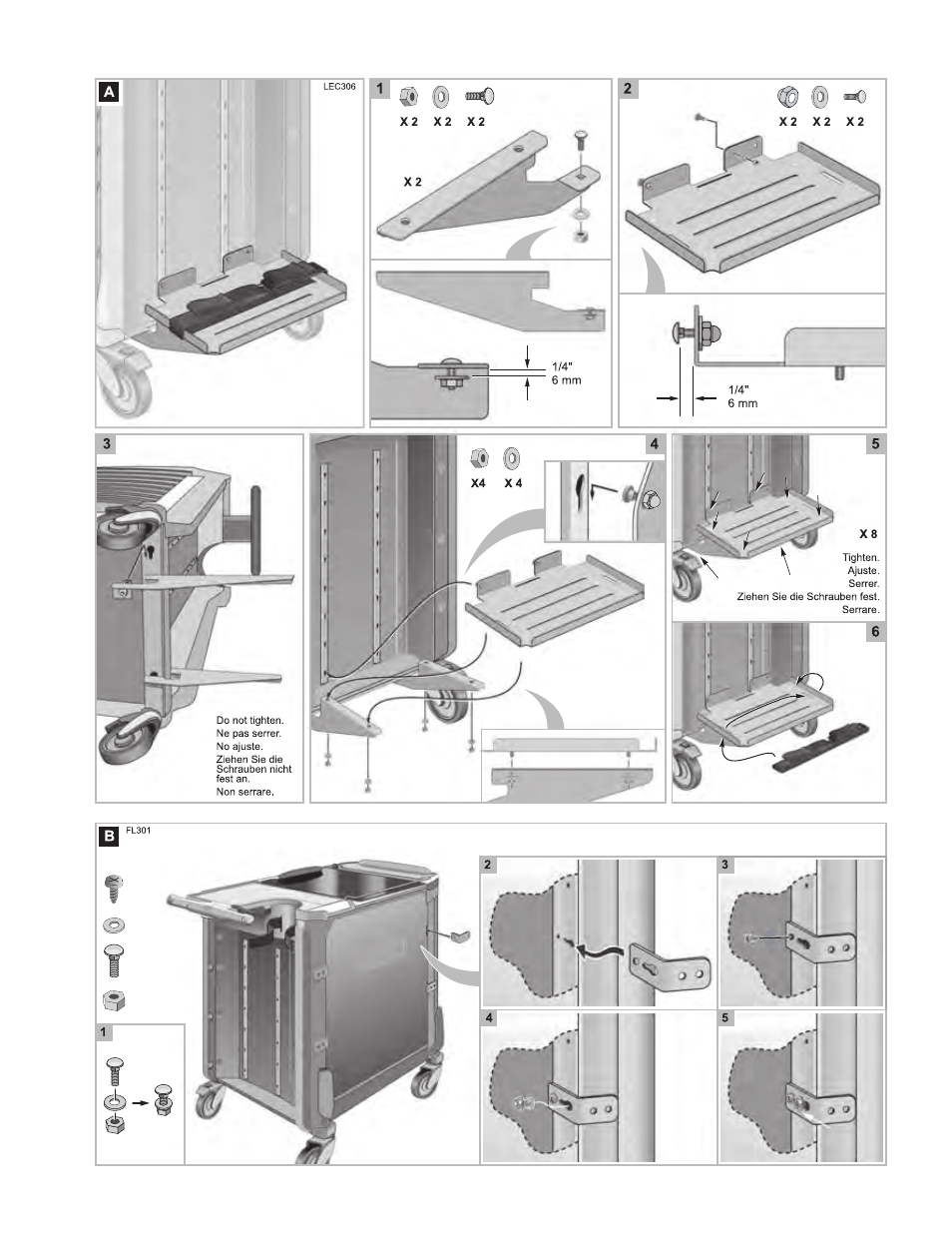 A

LEC306

1

X 2 X 2 X 2

X 2

1/4"
6 mm

2

X 2 X 2 X 2

1/4"
6 mm

3

Do not tighten.
Ne pas serrer.
No ajuste.
Ziehen Sie die Schrauben nicht fest an.
Non serrare.

4

X4 X 4

5

X 8

Tighten.
Ajuste.
Serrer.
Ziehen Sie die Schrauben fest.
Serrare.

6

B

FL301

1

2

3

4

5