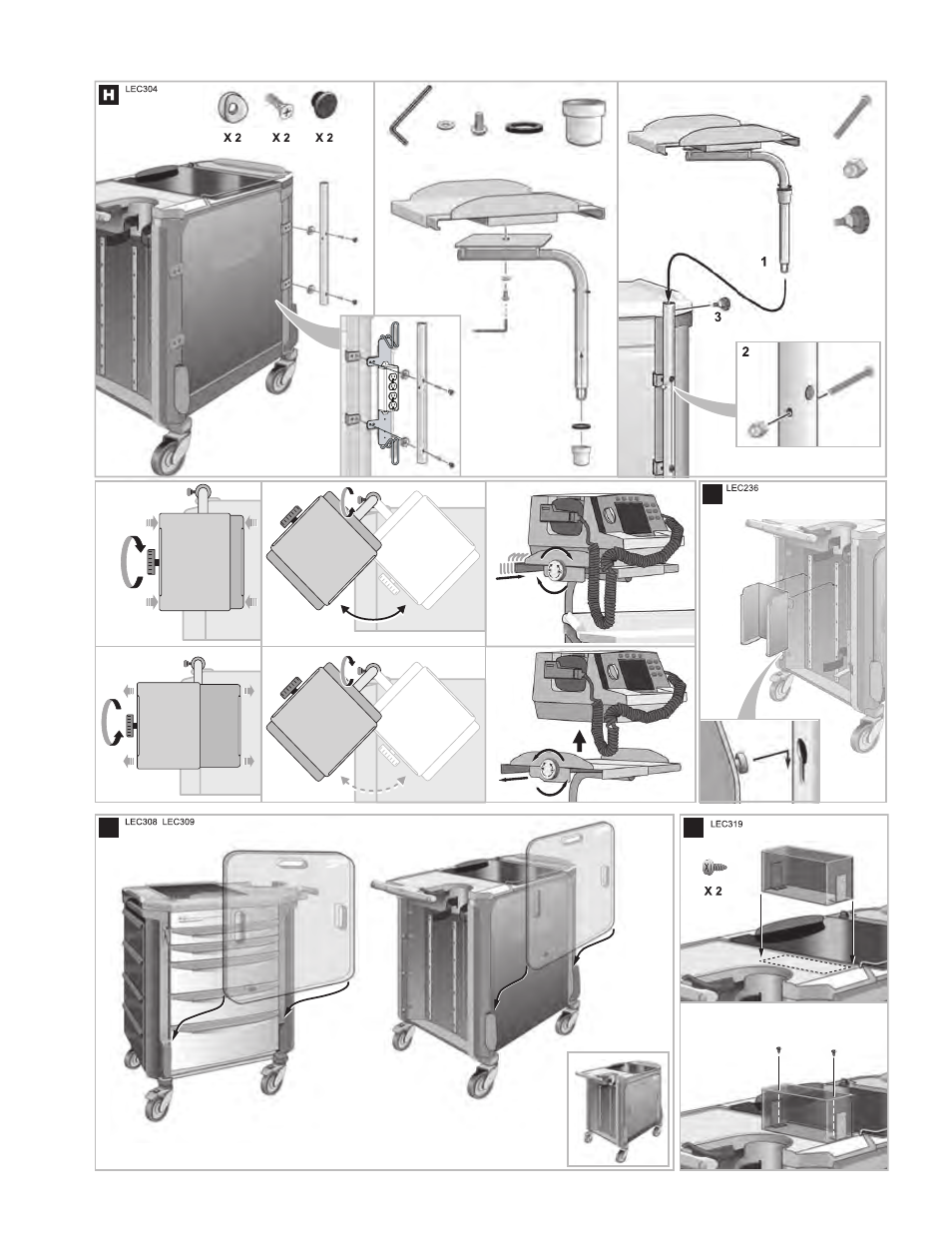 H LEC304

X 2 X 2 X 2

1

3

2

LEC236

LEC308 LEC309

LEC319

X 2