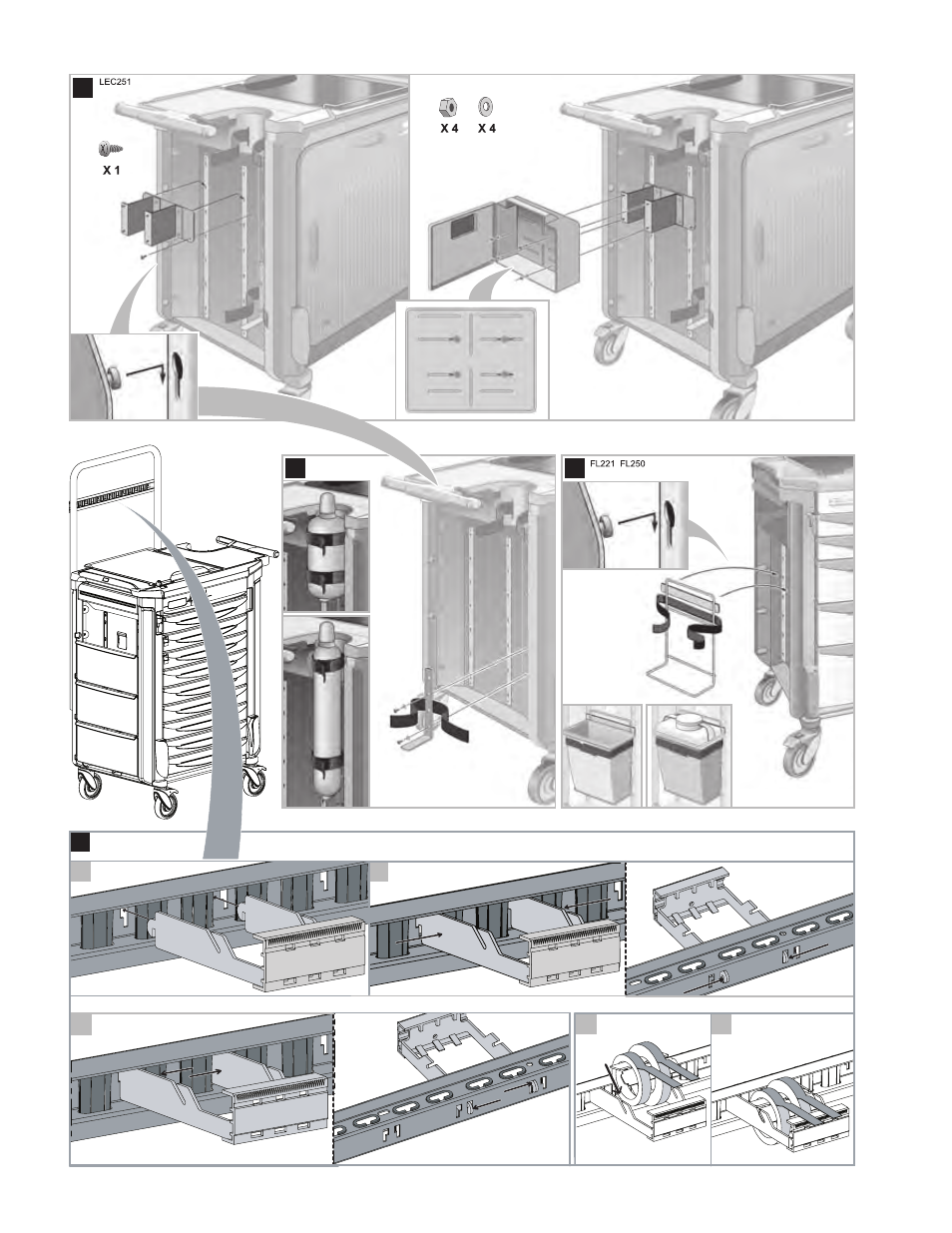 LEC251

X 1

X 4 X 4

FL221 FL250