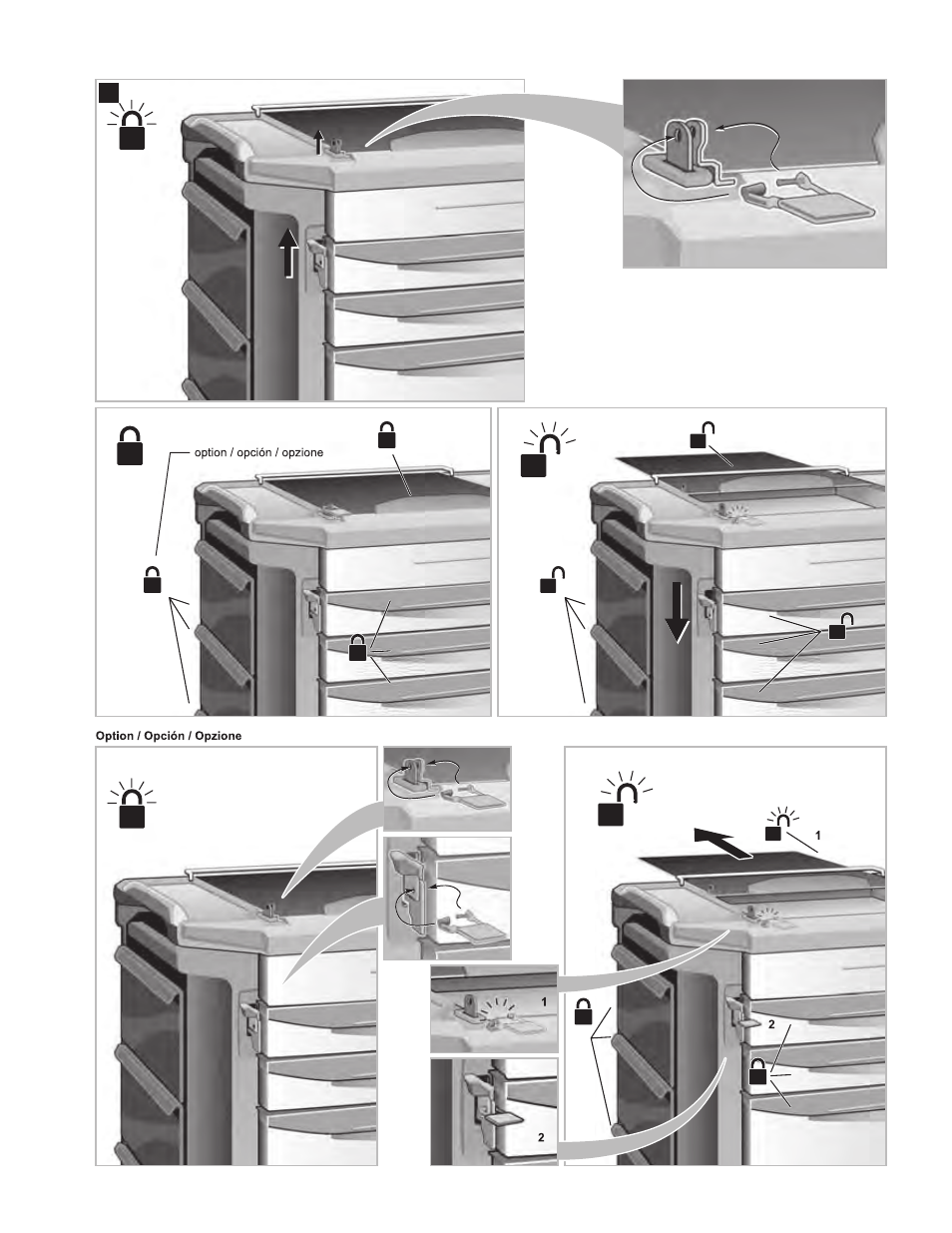 option / opción / opzione

Option / Opción / Opzione

1

1

2

2