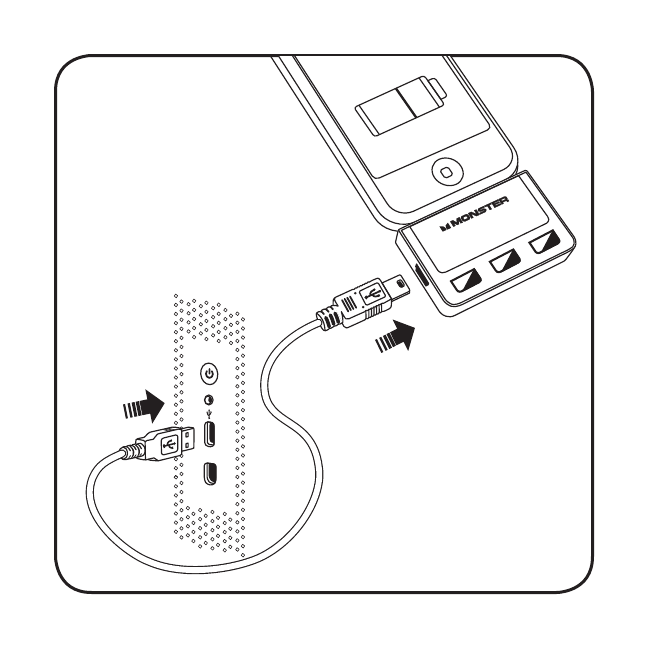 MONSTER