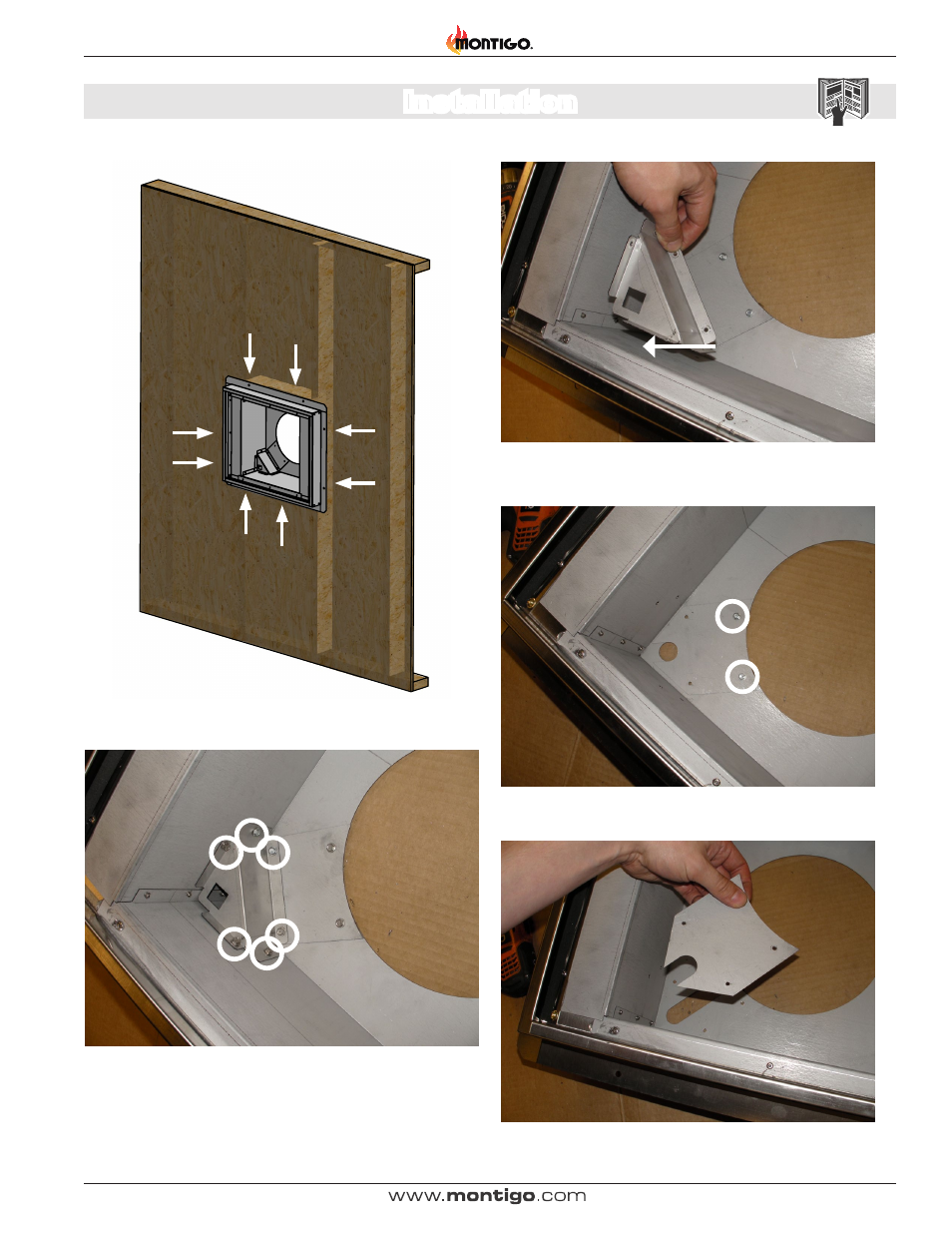 MONTIGO.

Installation

www.montigo.com