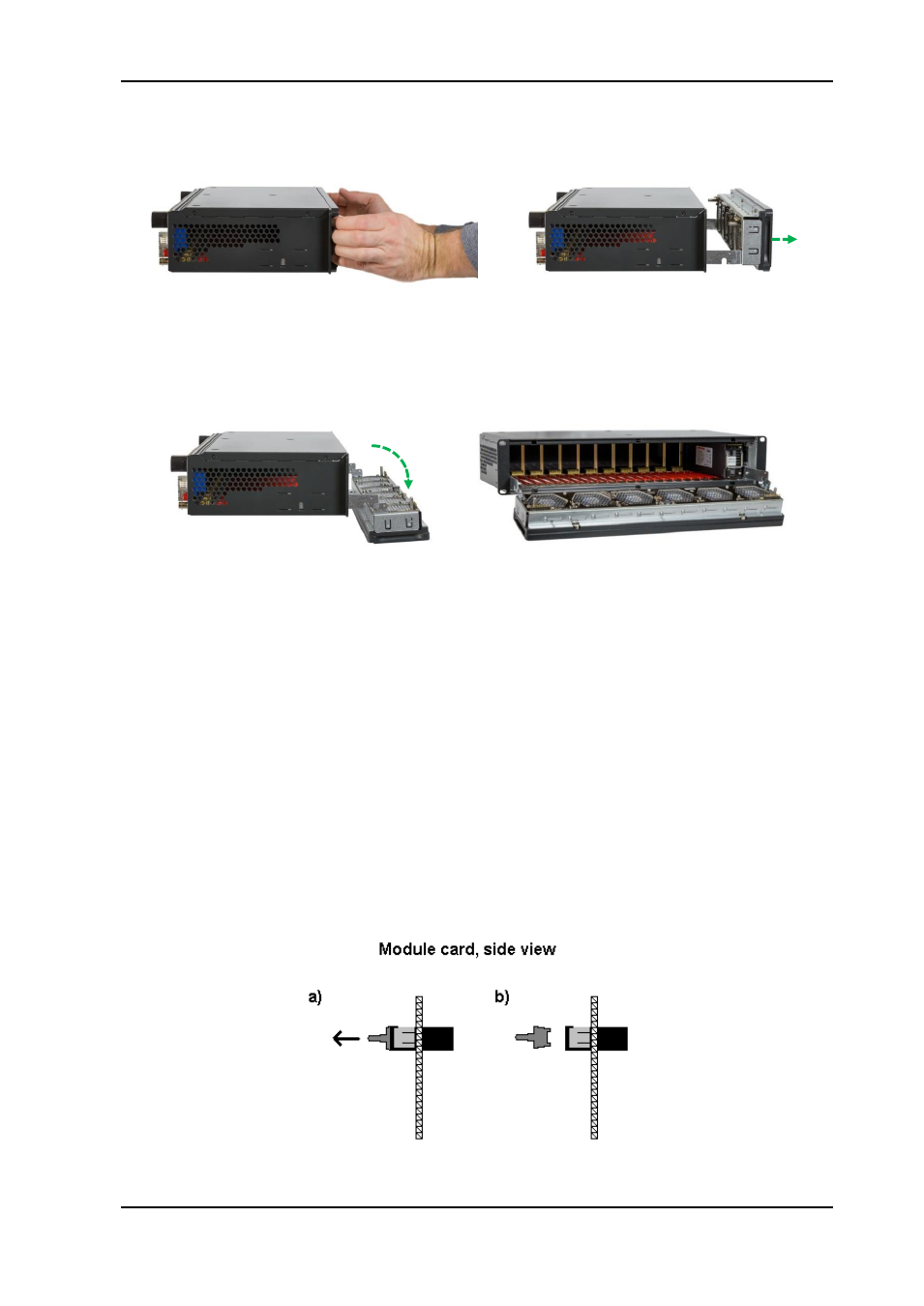 Module card, side view

a)

b)