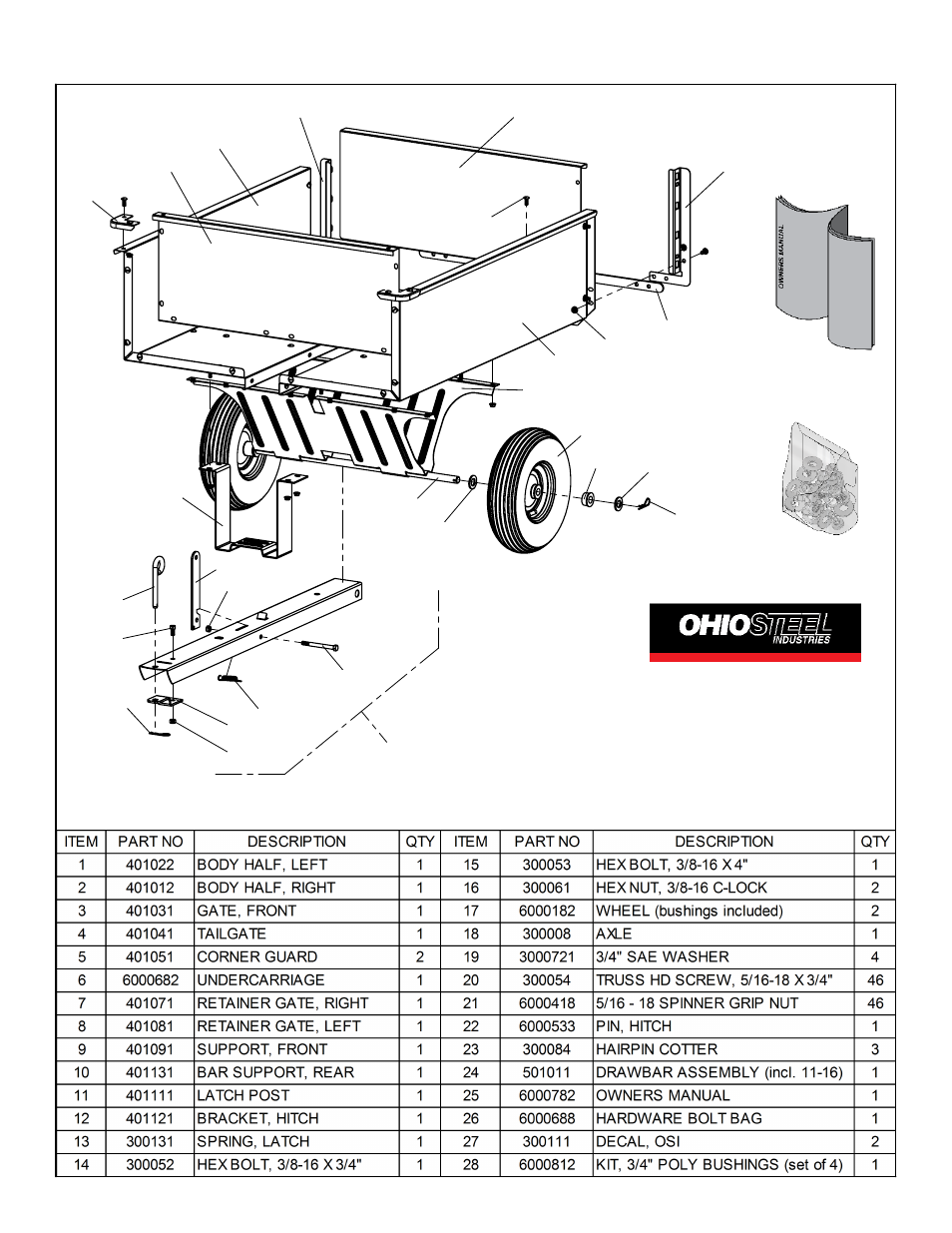 OWNERS MANUAL

OHIOSTEEL INDUSTRIES

| ITEM | PART NO | DESCRIPTION | QTY | ITEM | PART NO | DESCRIPTION | QTY |
|---|---|---|---|---|---|---|---|
| 1 | 401022 | BODY HALF, LEFT | 1 | 15 | 300053 | HEX BOLT, 3/8-16 X 4" | 1 |
| 2 | 401012 | BODY HALF, RIGHT | 1 | 16 | 300061 | HEX NUT, 3/8-16 C-LOCK | 2 |
| 3 | 401031 | GATE, FRONT | 1 | 17 | 6000182 | WHEEL (bushings included) | 2 |
| 4 | 401041 | TAILGATE | 1 | 18 | 300008 | AXLE | 1 |
| 5 | 401051 | CORNER GUARD | 2 | 19 | 3000721 | 3/4" SAE WASHER | 4 |
| 6 | 6000682 | UNDERCARRIAGE | 1 | 20 | 300054 | TRUSS HD SCREW, 5/16-18 X 3/4" | 46 |
| 7 | 401071 | RETAINER GATE, RIGHT | 1 | 21 | 6000418 | 5/16 - 18 SPINNER GRIP NUT | 46 |
| 8 | 401081 | RETAINER GATE, LEFT | 1 | 22 | 6000533 | PIN, HITCH | 1 |
| 9 | 401091 | SUPPORT, FRONT | 1 | 23 | 300084 | HAIRPIN COTTER | 3 |
| 10 | 401131 | BAR SUPPORT, REAR | 1 | 24 | 501011 | DRAWBAR ASSEMBLY (incl. 11-16) | 1 |
| 11 | 401111 | LATCH POST | 1 | 25 | 6000782 | OWNERS MANUAL | 1 |
| 12 | 401121 | BRACKET, HITCH | 1 | 26 | 6000688 | HARDWARE BOLT BAG | 1 |
| 13 | 300131 | SPRING, LATCH | 1 | 27 | 300111 | DECAL, OSI | 2 |
| 14 | 300052 | HEX BOLT, 3/8-16 X 3/4" | 1 | 28 | 6000812 | KIT, 3/4" POLY BUSHINGS (set of 4) | 1 |