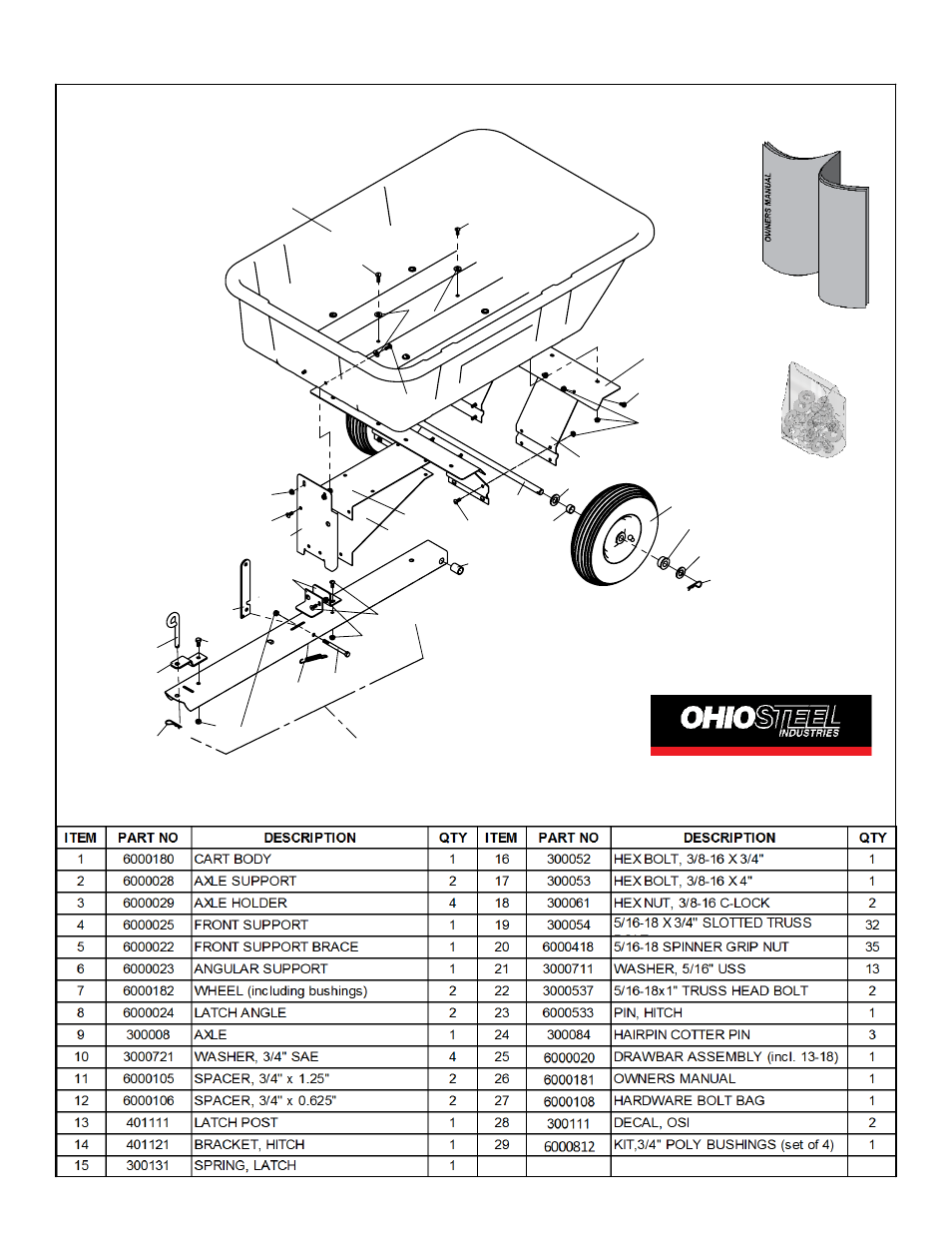 OWNERS MANUAL

OHIOSTEEL INDUSTRIES

| ITEM | PART NO | DESCRIPTION | QTY | ITEM | PART NO | DESCRIPTION | QTY |
|---|---|---|---|---|---|---|---|
| 1 | 6000180 | CART BODY | 1 | 16 | 300052 | HEX BOLT, 3/8-16 X 3/4" | 1 |
| 2 | 6000028 | AXLE SUPPORT | 2 | 17 | 300053 | HEX BOLT, 3/8-16 X 4" | 1 |
| 3 | 6000029 | AXLE HOLDER | 4 | 18 | 300061 | HEX NUT, 3/8-16 C-LOCK | 2 |
| 4 | 6000025 | FRONT SUPPORT | 1 | 19 | 300054 | 5/16-18 X 3/4" SLOTTED TRUSS | 32 |
| 5 | 6000022 | FRONT SUPPORT BRACE | 1 | 20 | 6000418 | 5/16-18 SPINNER GRIP NUT | 35 |
| 6 | 6000023 | ANGULAR SUPPORT | 1 | 21 | 3000711 | WASHER, 5/16" USS | 13 |
| 7 | 6000182 | WHEEL (including bushings) | 2 | 22 | 3000537 | 5/16-18x1" TRUSS HEAD BOLT | 2 |
| 8 | 6000024 | LATCH ANGLE | 2 | 23 | 6000533 | PIN, HITCH | 1 |
| 9 | 300008 | AXLE | 1 | 24 | 300084 | HAIRPIN COTTER PIN | 3 |
| 10 | 3000721 | WASHER, 3/4" SAE | 4 | 25 | 6000020 | DRAWBAR ASSEMBLY (incl. 13-18) | 1 |
| 11 | 6000105 | SPACER, 3/4" x 1.25" | 2 | 26 | 6000181 | OWNERS MANUAL | 1 |
| 12 | 6000106 | SPACER, 3/4" x 0.625" | 2 | 27 | 6000108 | HARDWARE BOLT BAG | 1 |
| 13 | 401111 | LATCH POST | 1 | 28 | 300111 | DECAL, OSI | 2 |
| 14 | 401121 | BRACKET, HITCH | 1 | 29 | 6000812 | KIT,3/4" POLY BUSHINGS (set of 4) | 1 |
| 15 | 300131 | SPRING, LATCH | 1 | | | | |