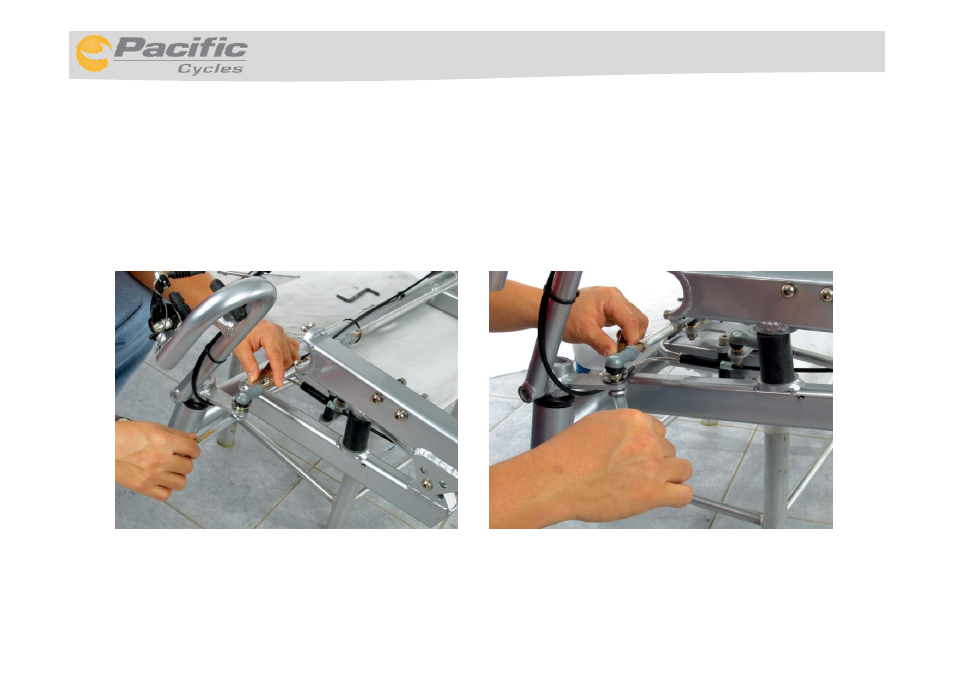 Pacific
Cycles