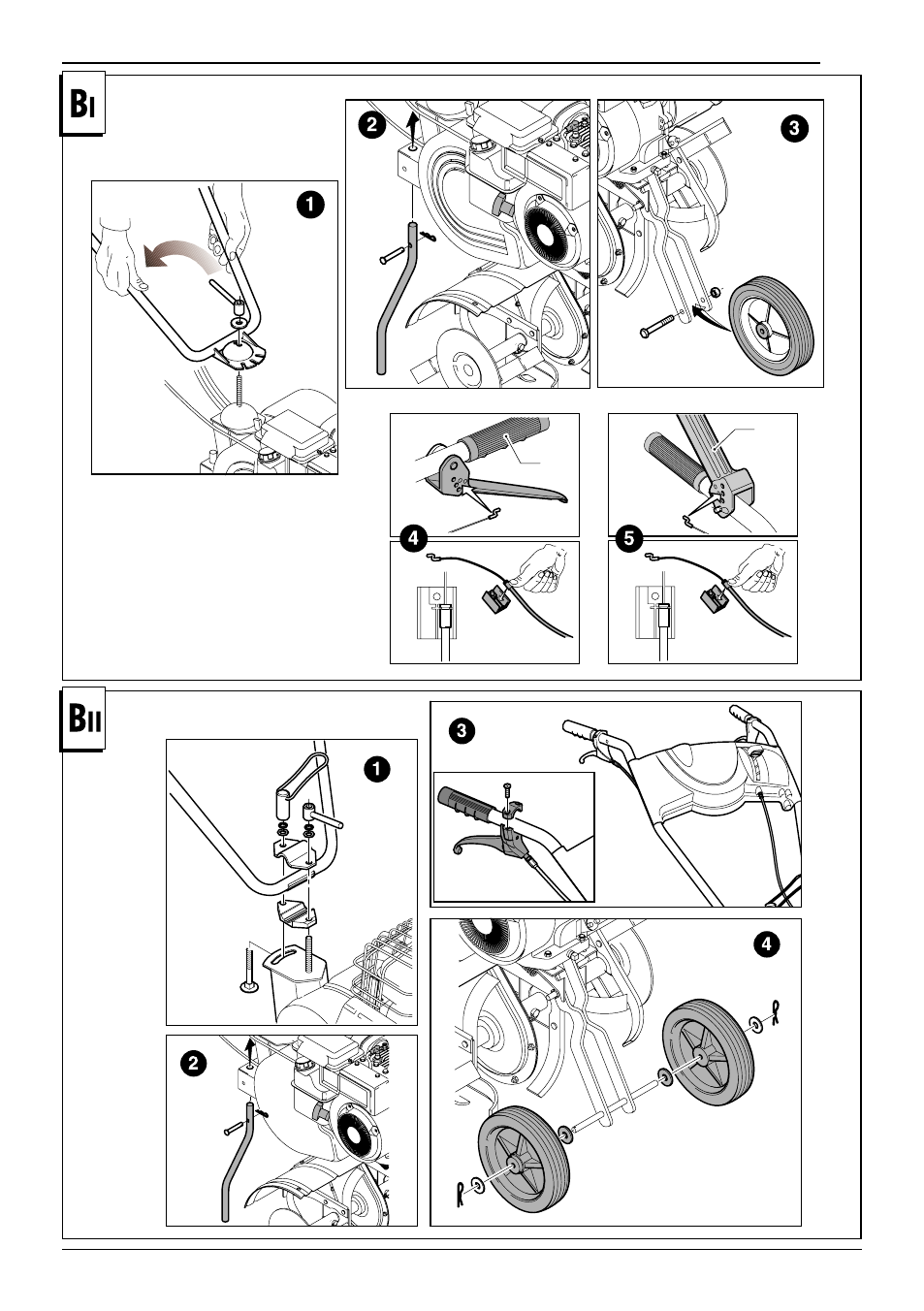 BI

1

2

3

4

5

BII

1

2

3

4