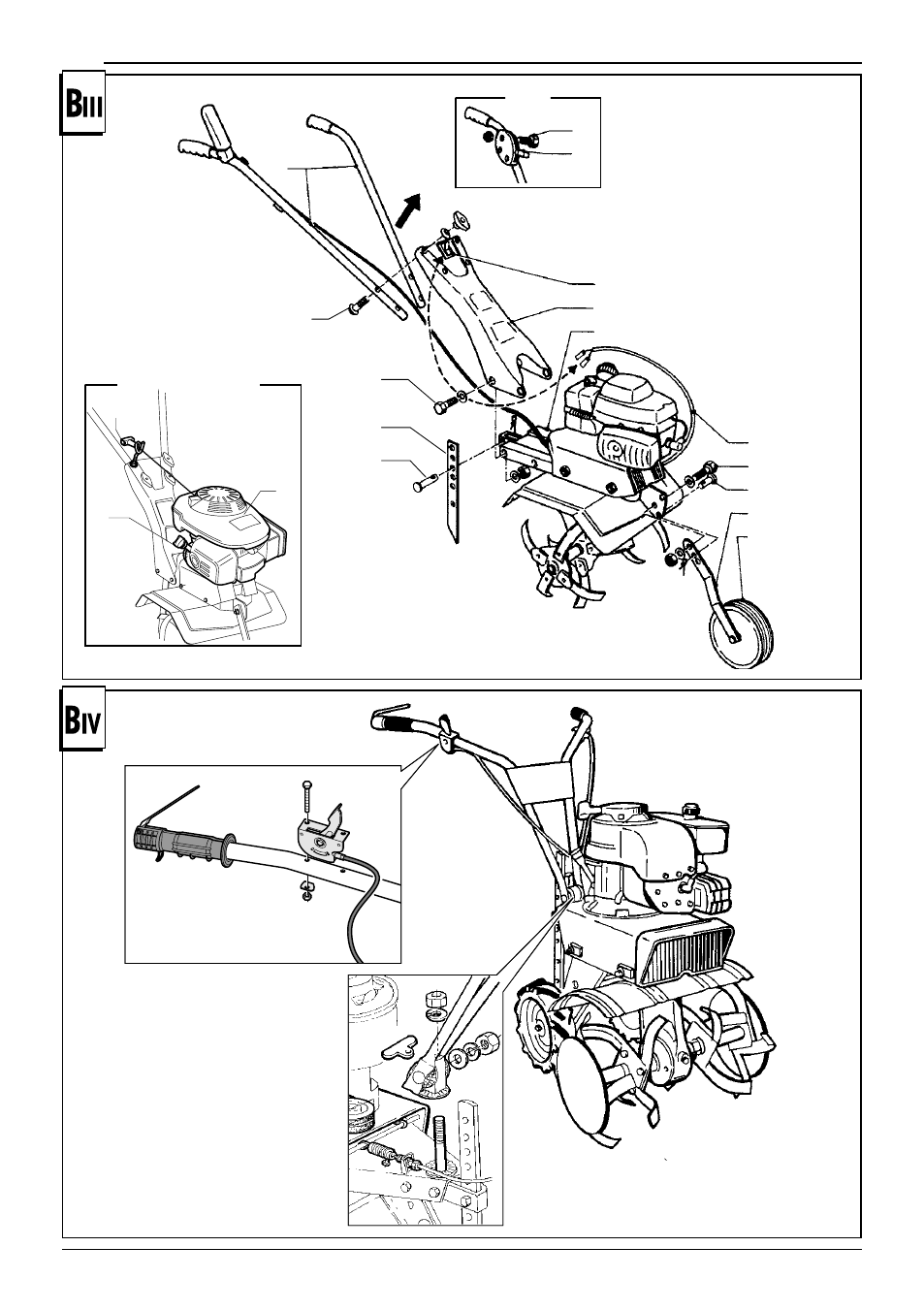 BIII

BIV