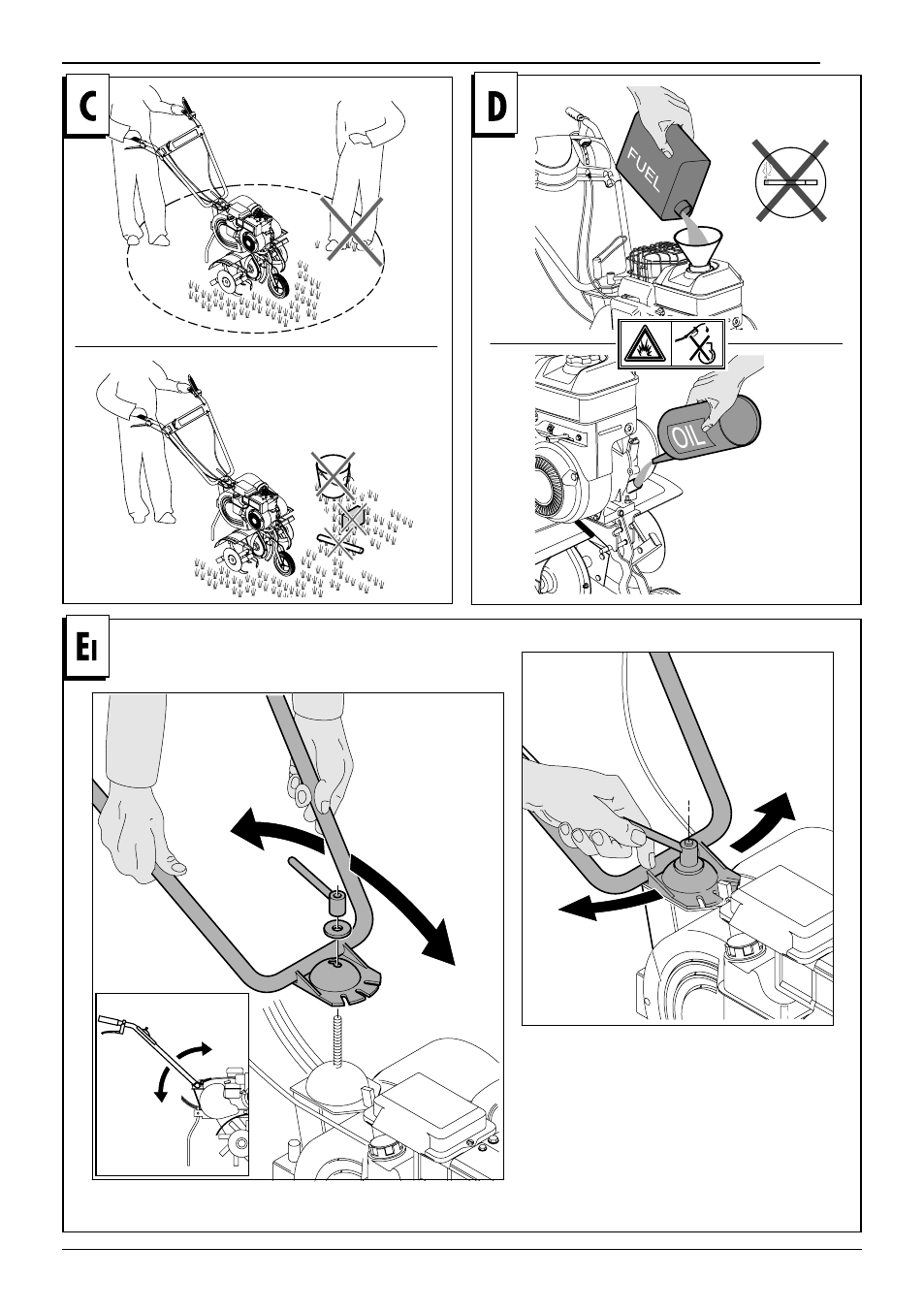 C

D

FUEL

OIL

E1