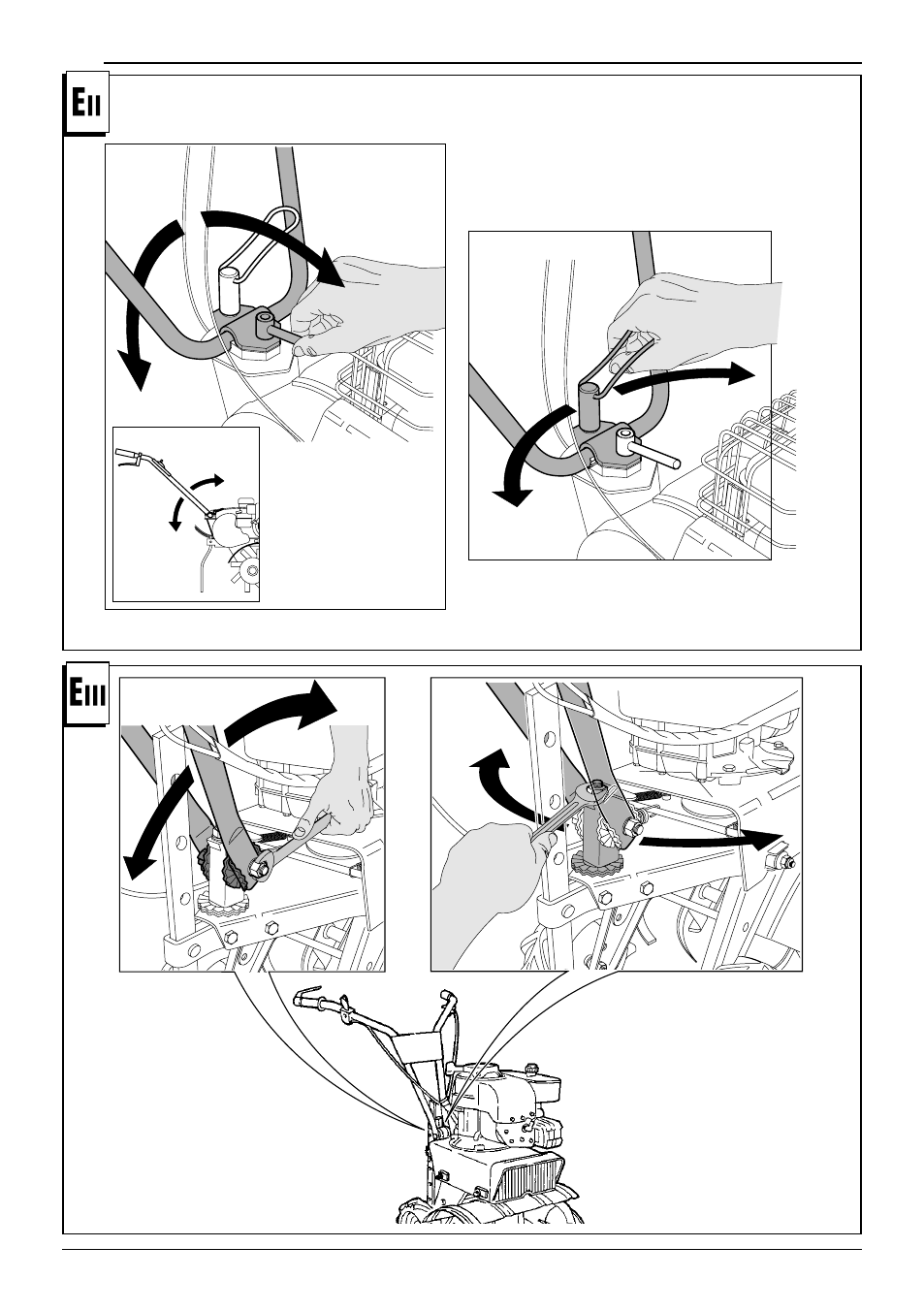 EII

EIII