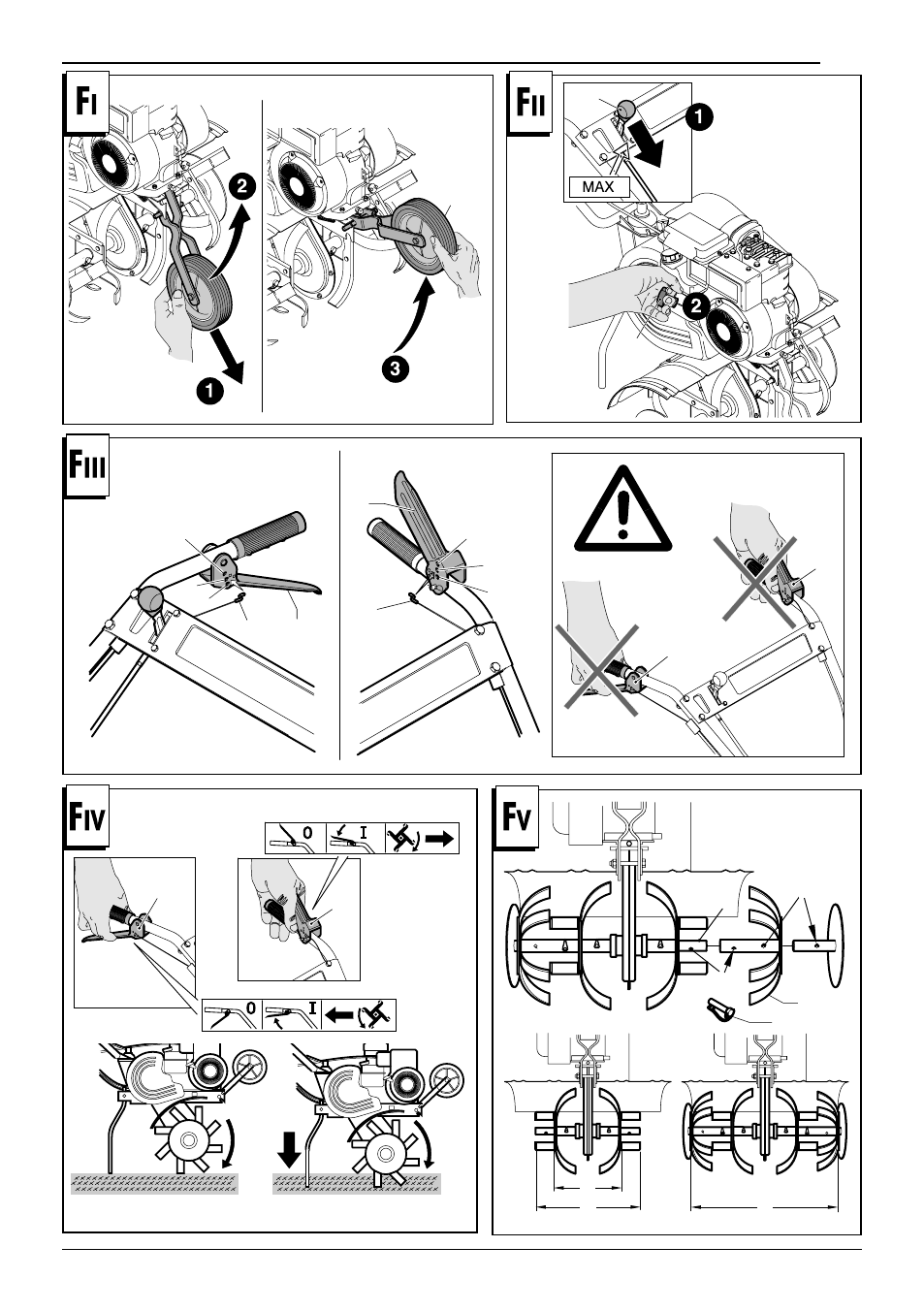 FI
2
1
3

FII
1
MAX
2

FIII

FIV
0
I
0
I

FV