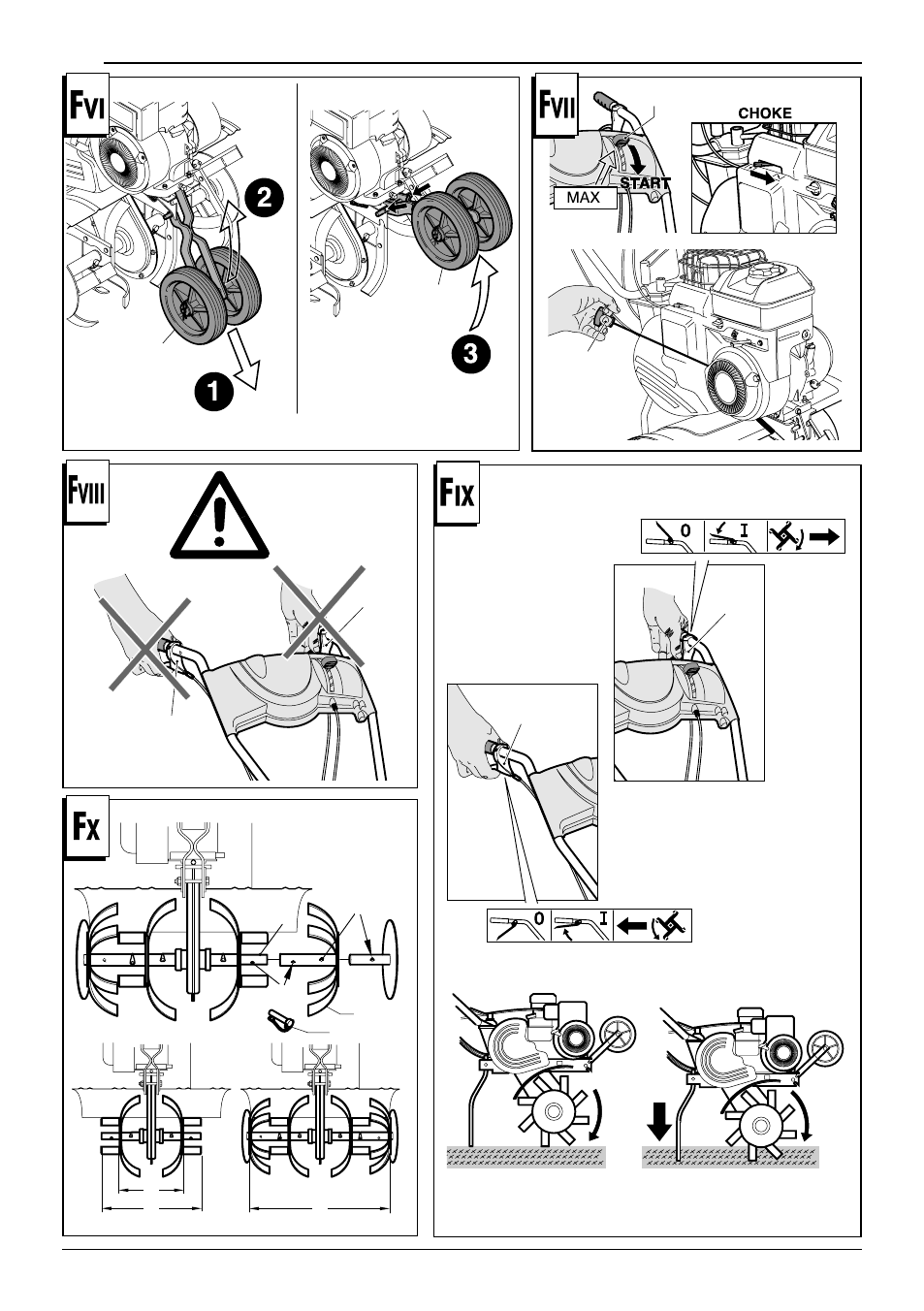 FVI

2

3

1

FVII

CHOKE

START

MAX

FVIII

FIX

0

I

0

I

FX