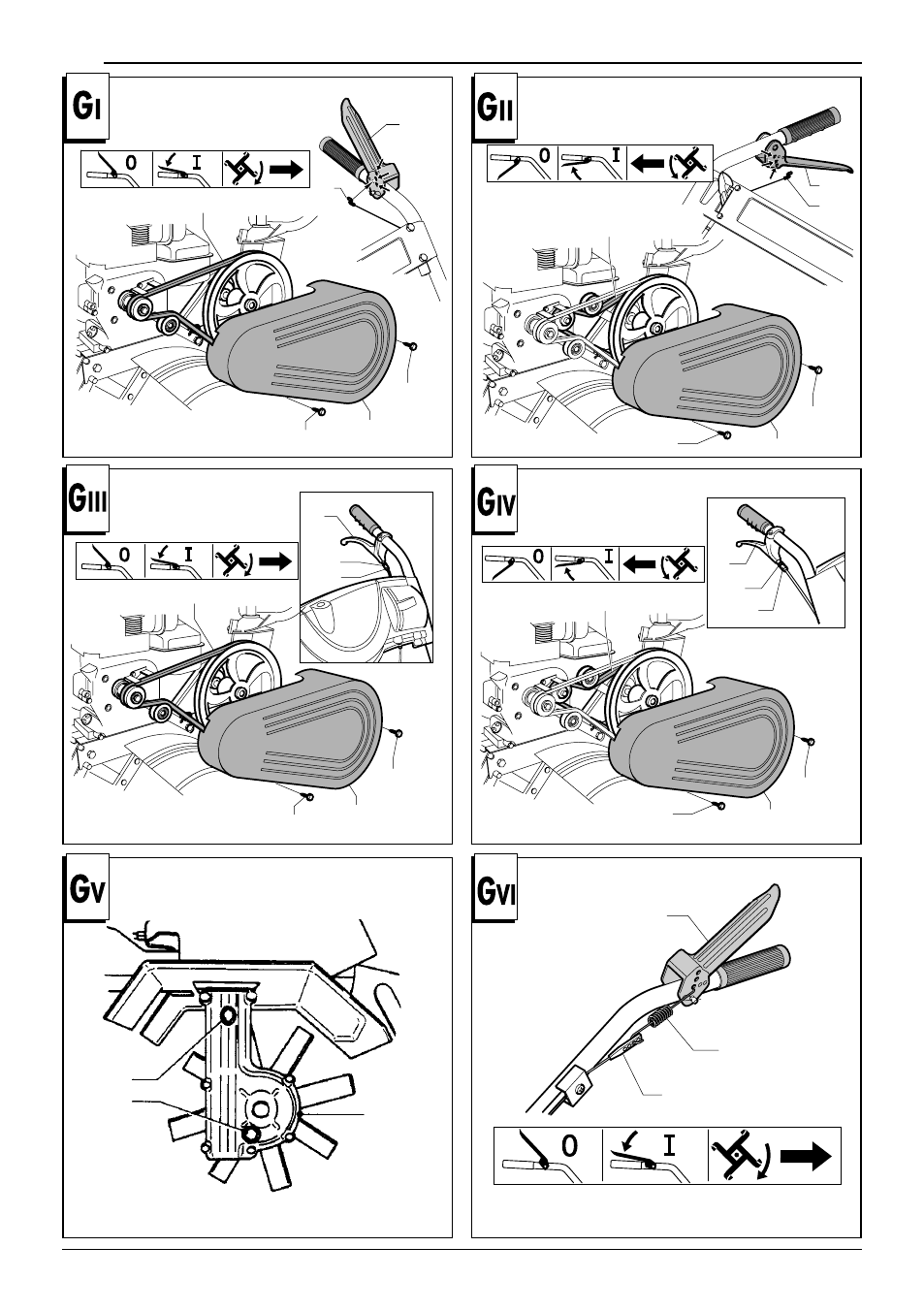 GI

0 I

GII

0 I

GIII

0 I

GIV

0 I

GV

GVI

0 I