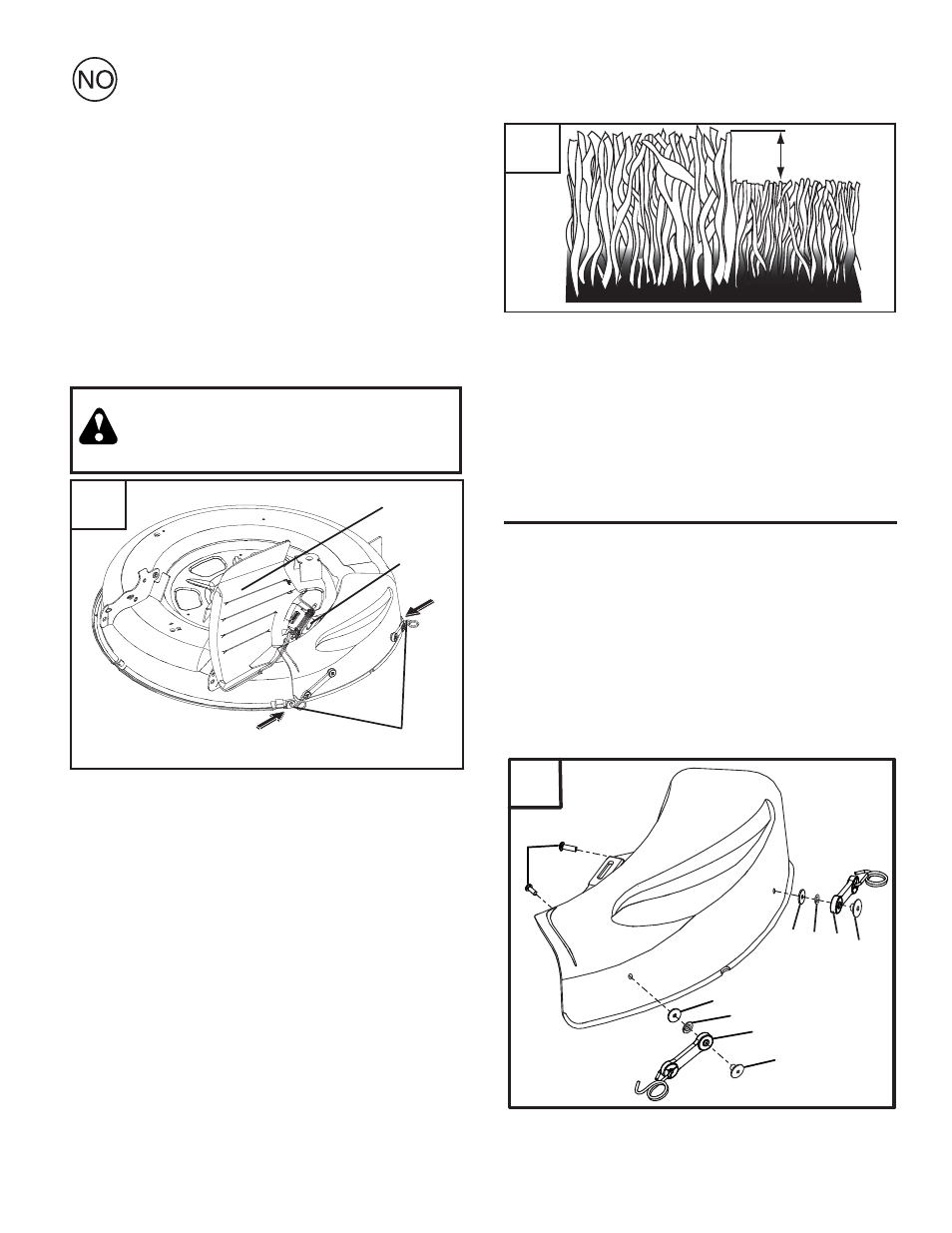 NO