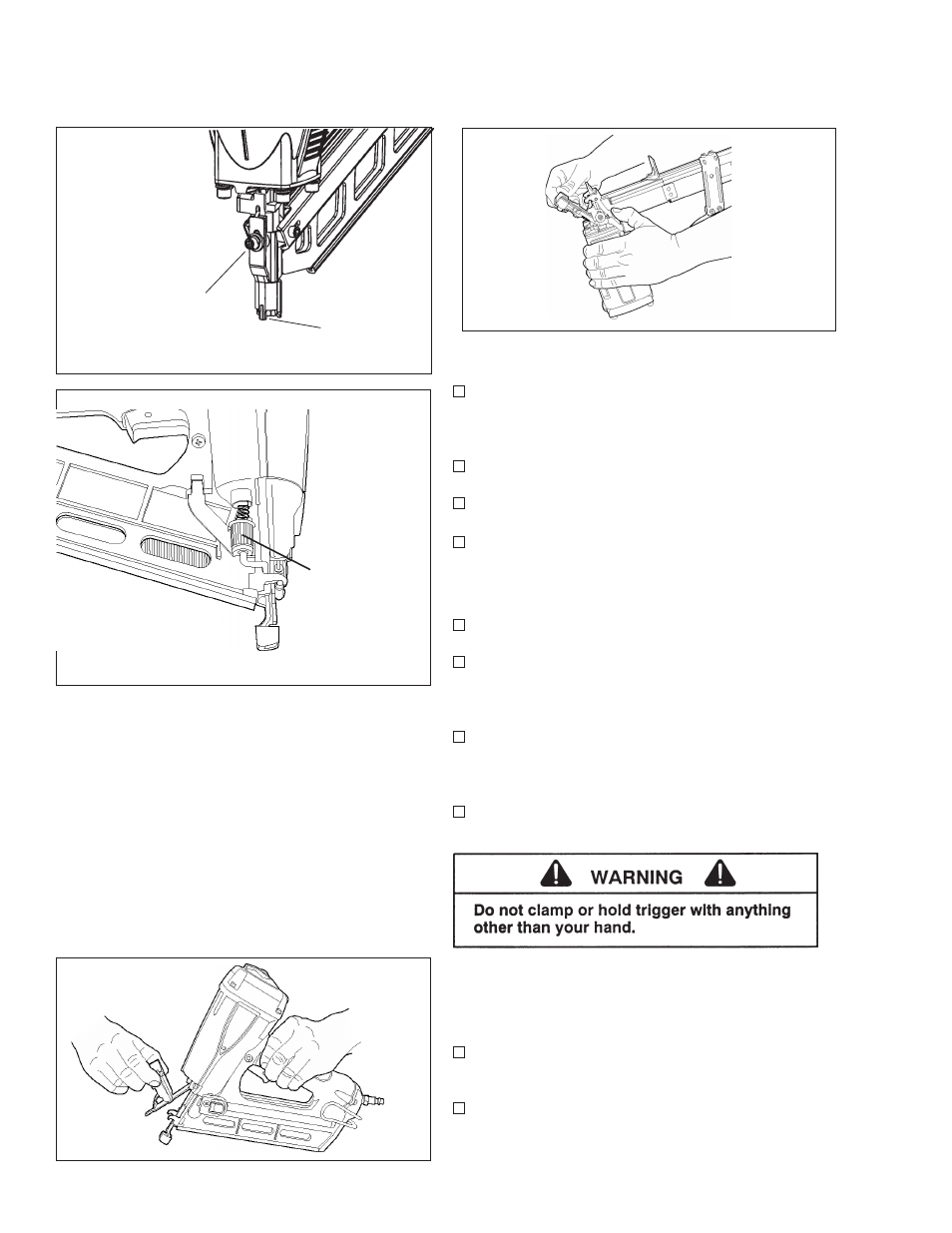 WARNING

Do not clamp or hold trigger with anything other than your hand.