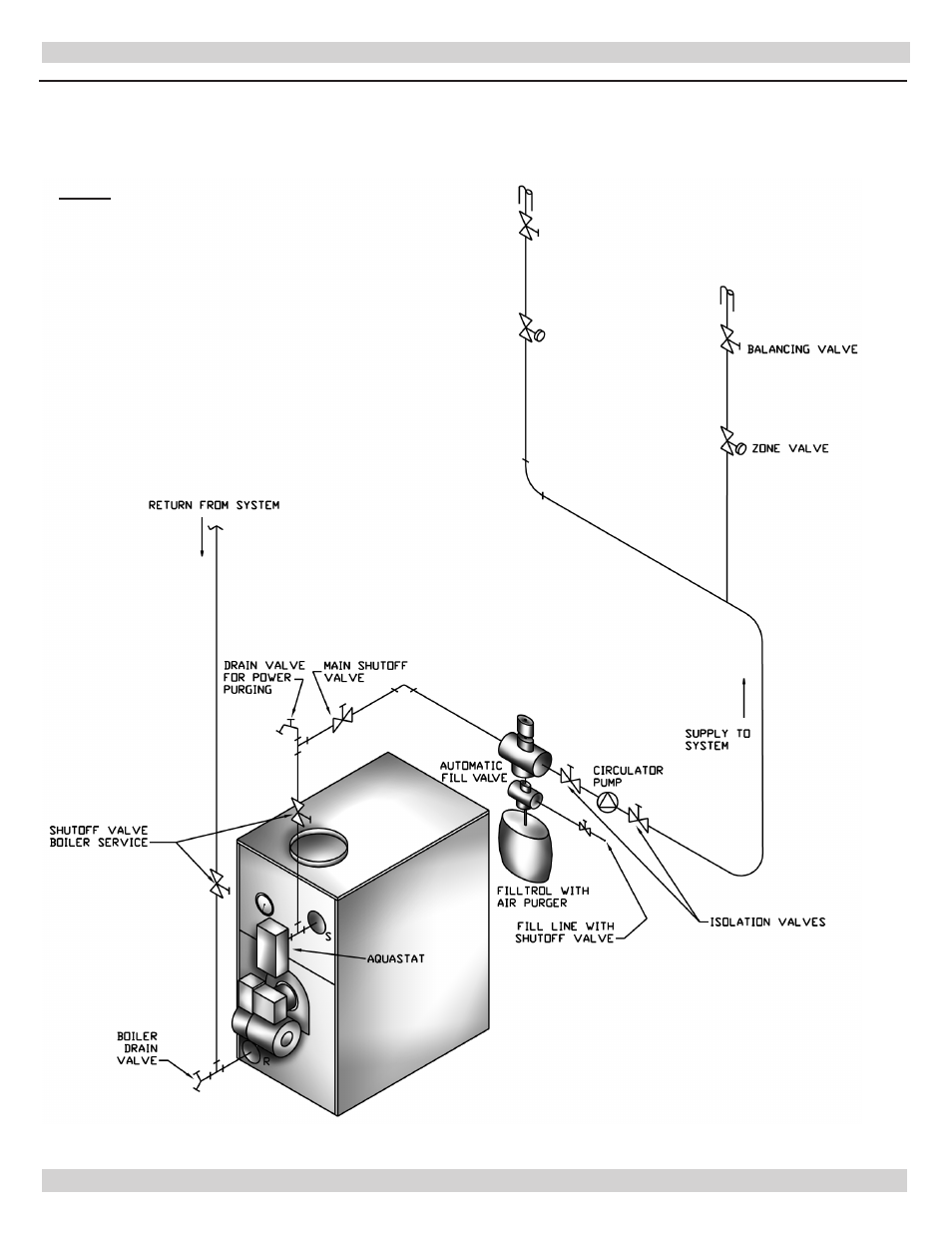 BALANCING VALVE

ZONE VALVE

RETURN FROM SYSTEM

DRAIN VALVE FOR POWER PURGING

MAIN SHUTOFF VALVE

SUPPLY TO SYSTEM

AUTOMATIC FILL VALVE

CIRCULATOR PUMP

SHUTOFF VALVE BOILER SERVICE

FILLTROL WITH AIR PURGER

FILL LINE WITH SHUTOFF VALVE

ISOLATION VALVES

S

AQUASTAT

BOILER DRAIN VALVE

R