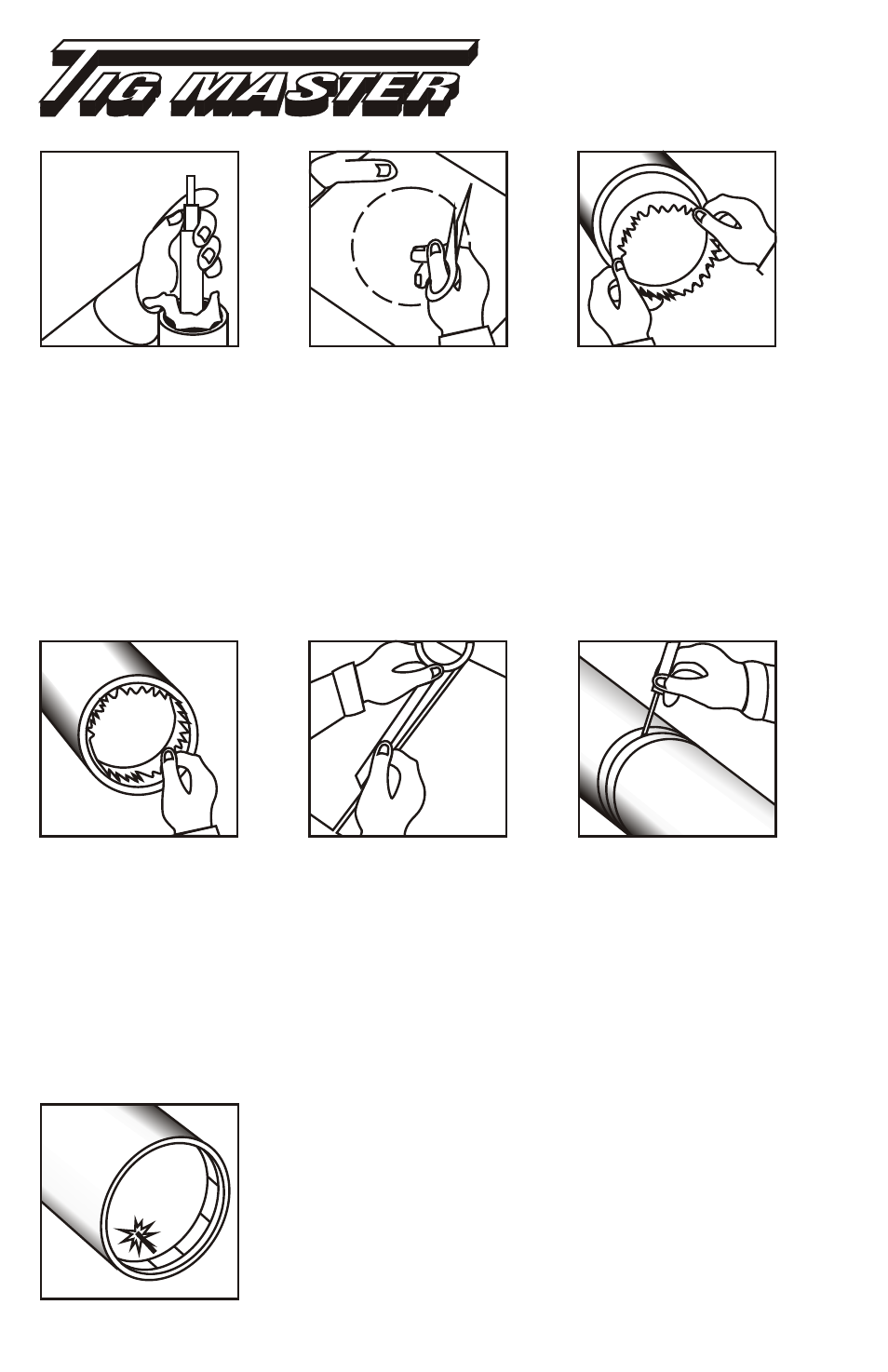 TIG MASTER