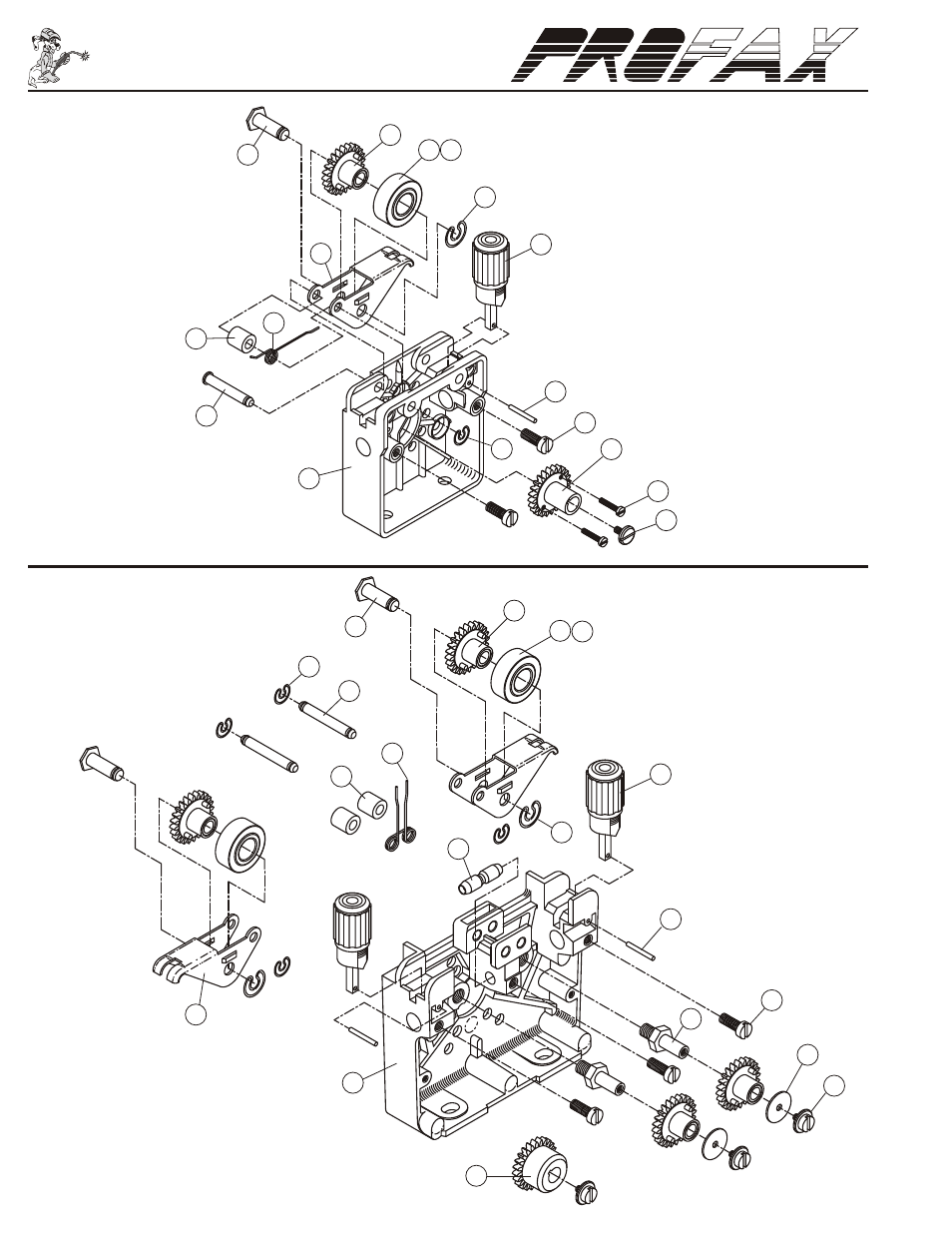 PROFAX