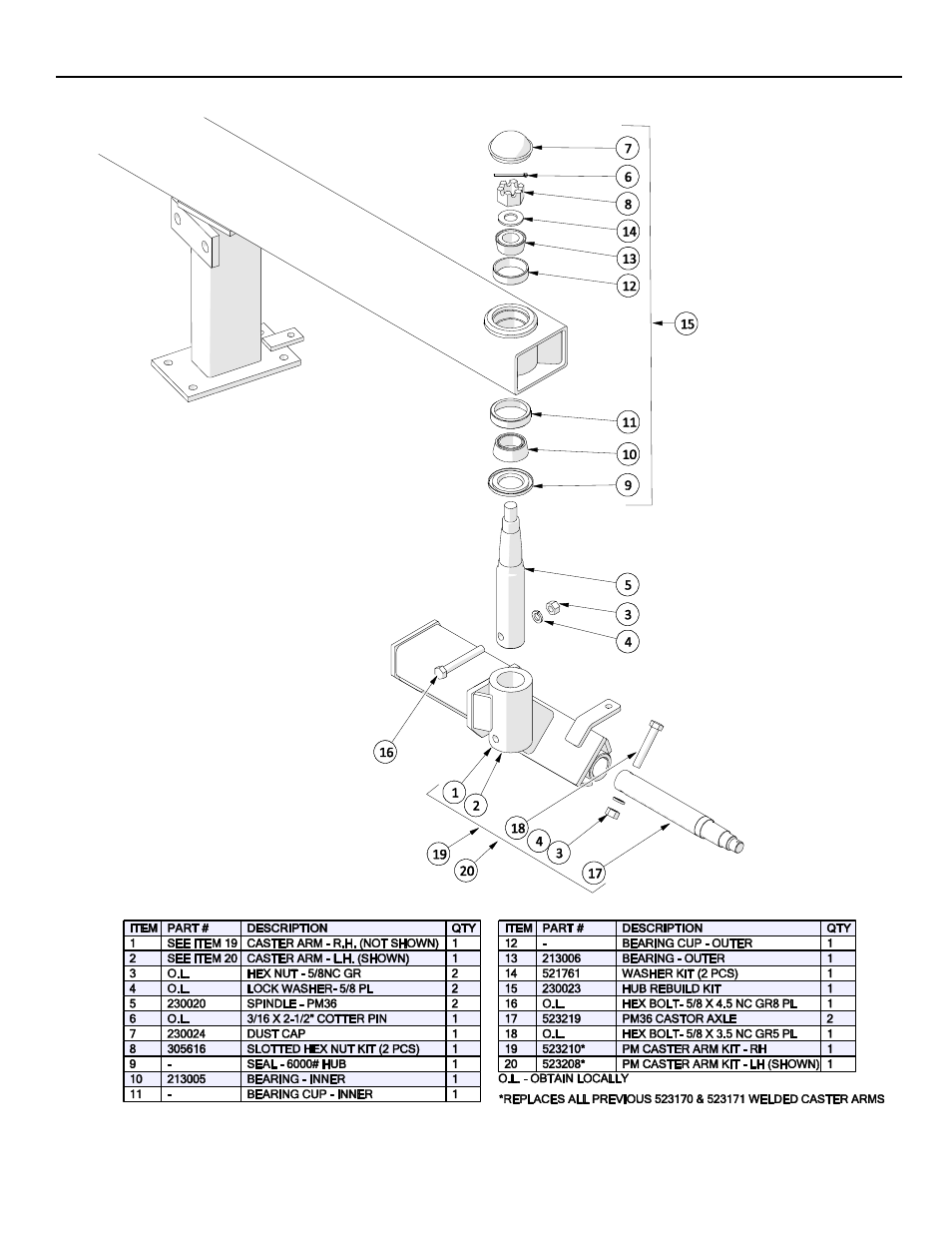 7
6
8
14
13
12
15
11
10
9
5
3
4
16
1
2
18
4
3
19
20
17

| ITEM | PART # | DESCRIPTION | QTY |
|---|---|---|---|
| 1 | SEE ITEM 19 | CASTER ARM - R.H. (NOT SHOWN) | 1 |
| 2 | SEE ITEM 20 | CASTER ARM - L.H. (SHOWN) | 1 |
| 3 | O.L. | HEX NUT - 5/8NC GR | 2 |
| 4 | O.L. | LOCK WASHER- 5/8 PL | 2 |
| 5 | 230020 | SPINDLE - PM36 | 2 |
| 6 | O.L. | 3/16 X 2-1/2" COTTER PIN | 1 |
| 7 | 230024 | DUST CAP | 1 |
| 8 | 305616 | SLOTTED HEX NUT KIT (2 PCS) | 1 |
| 9 | - | SEAL - 6000# HUB | 1 |
| 10 | 213005 | BEARING - INNER | 1 |
| 11 | - | BEARING CUP - INNER | 1 |

| ITEM | PART # | DESCRIPTION | QTY |
|---|---|---|---|
| 12 | - | BEARING CUP - OUTER | 1 |
| 13 | 213006 | BEARING - OUTER | 1 |
| 14 | 521761 | WASHER KIT (2 PCS) | 1 |
| 15 | 230023 | HUB REBUILD KIT | 1 |
| 16 | O.L. | HEX BOLT- 5/8 X 4.5 NC GR8 PL | 1 |
| 17 | 523219 | PM36 CASTOR AXLE | 2 |
| 18 | O.L. | HEX BOLT- 5/8 X 3.5 NC GR5 PL | 1 |
| 19 | 523210* | PM CASTER ARM KIT - RH | 1 |
| 20 | 523208* | PM CASTER ARM KIT - LH (SHOWN) | 1 |

O.L. - OBTAIN LOCALLY

*REPLACES ALL PREVIOUS 523170 & 523171 WELDED CASTER ARMS