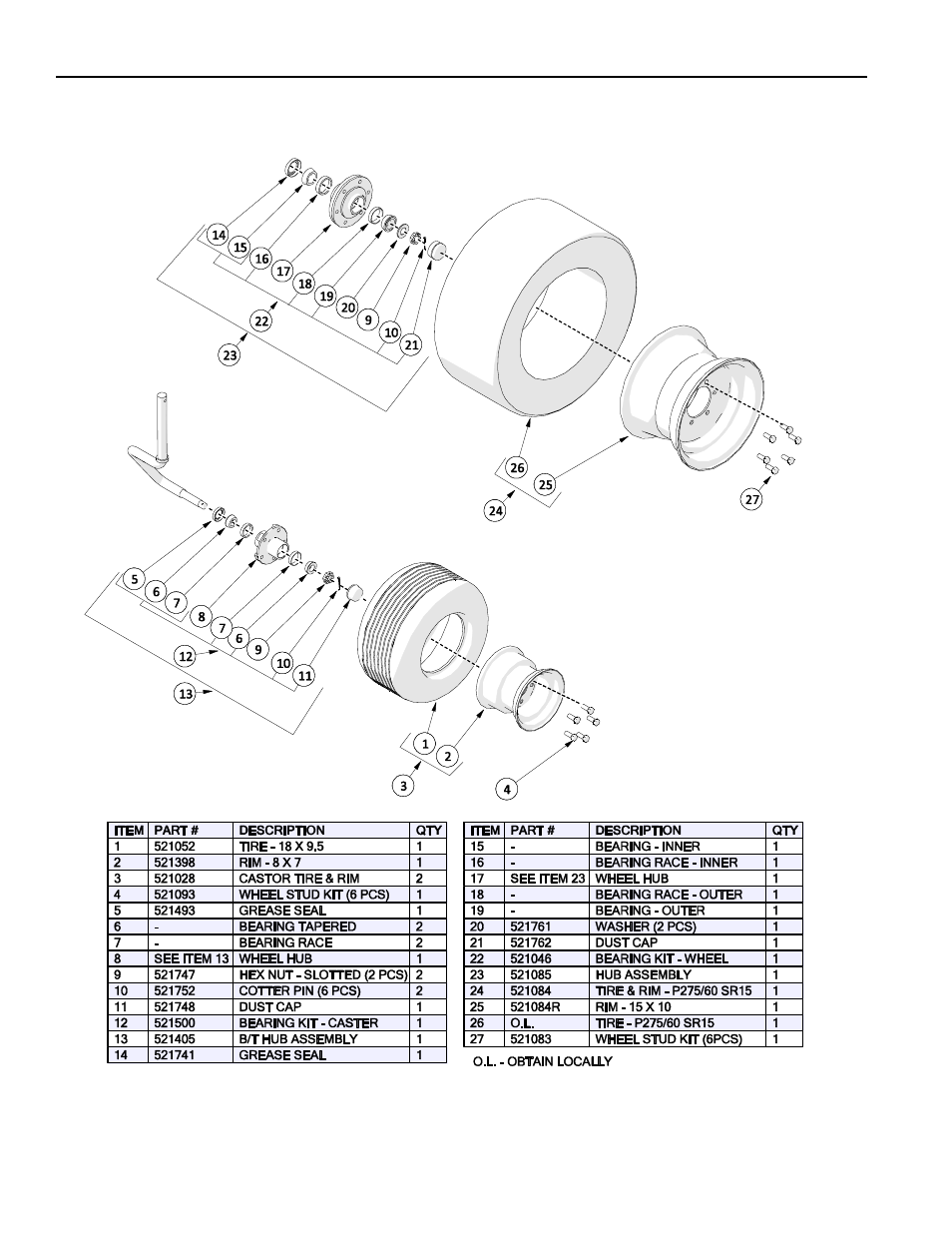 14
15
16
17
18
19
20
9
10
21
22
23
26
25
24
27
5
6
7
8
7
6
9
10
11
12
13
1
2
3
4

| ITEM | PART # | DESCRIPTION | QTY |
|---|---|---|---|
| 1 | 521052 | TIRE - 18 X 9,5 | 1 |
| 2 | 521398 | RIM - 8 X 7 | 1 |
| 3 | 521028 | CASTOR TIRE & RIM | 2 |
| 4 | 521093 | WHEEL STUD KIT (6 PCS) | 1 |
| 5 | 521493 | GREASE SEAL | 1 |
| 6 | - | BEARING TAPERED | 2 |
| 7 | - | BEARING RACE | 2 |
| 8 | SEE ITEM 13 | WHEEL HUB | 1 |
| 9 | 521747 | HEX NUT - SLOTTED (2 PCS) | 2 |
| 10 | 521752 | COTTER PIN (6 PCS) | 2 |
| 11 | 521748 | DUST CAP | 1 |
| 12 | 521500 | BEARING KIT - CASTER | 1 |
| 13 | 521405 | B/T HUB ASSEMBLY | 1 |
| 14 | 521741 | GREASE SEAL | 1 |

| ITEM | PART # | DESCRIPTION | QTY |
|---|---|---|---|
| 15 | - | BEARING - INNER | 1 |
| 16 | - | BEARING RACE - INNER | 1 |
| 17 | SEE ITEM 23 | WHEEL HUB | 1 |
| 18 | - | BEARING RACE - OUTER | 1 |
| 19 | - | BEARING - OUTER | 1 |
| 20 | 521761 | WASHER (2 PCS) | 1 |
| 21 | 521762 | DUST CAP | 1 |
| 22 | 521046 | BEARING KIT - WHEEL | 1 |
| 23 | 521085 | HUB ASSEMBLY | 1 |
| 24 | 521084 | TIRE & RIM - P275/60 SR15 | 1 |
| 25 | 521084R | RIM - 15 X 10 | 1 |
| 26 | O.L. | TIRE - P275/60 SR15 | 1 |
| 27 | 521083 | WHEEL STUD KIT (6PCS) | 1 |

O.L. - OBTAIN LOCALLY