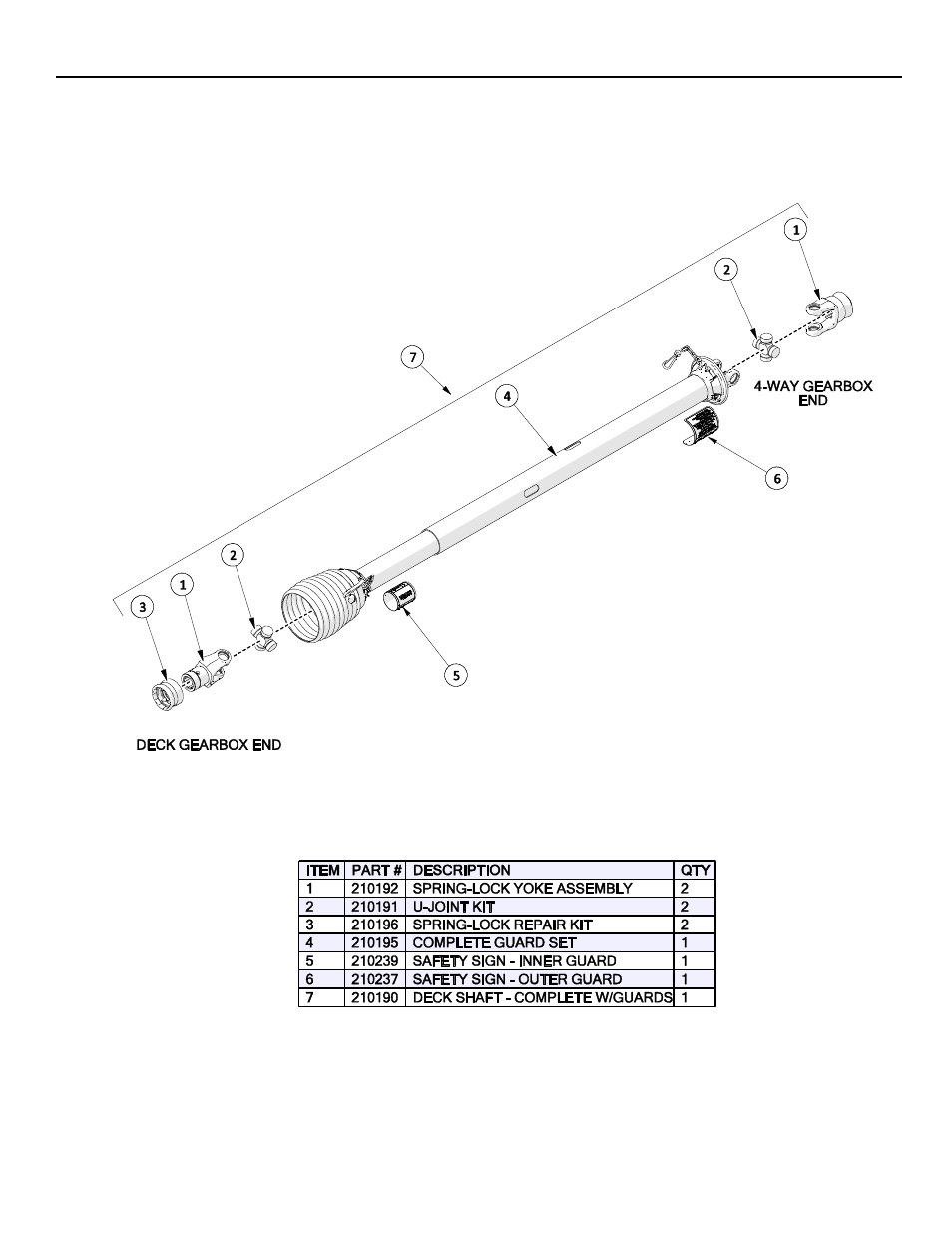 1

2

7

4

4-WAY GEARBOX END

6

2

1

3

5

DECK GEARBOX END

| ITEM | PART # | DESCRIPTION | QTY |
|---|---|---|---|
| 1 | 210192 | SPRING-LOCK YOKE ASSEMBLY | 2 |
| 2 | 210191 | U-JOINT KIT | 2 |
| 3 | 210196 | SPRING-LOCK REPAIR KIT | 2 |
| 4 | 210195 | COMPLETE GUARD SET | 1 |
| 5 | 210239 | SAFETY SIGN - INNER GUARD | 1 |
| 6 | 210237 | SAFETY SIGN - OUTER GUARD | 1 |
| 7 | 210190 | DECK SHAFT - COMPLETE W/GUARDS | 1 |