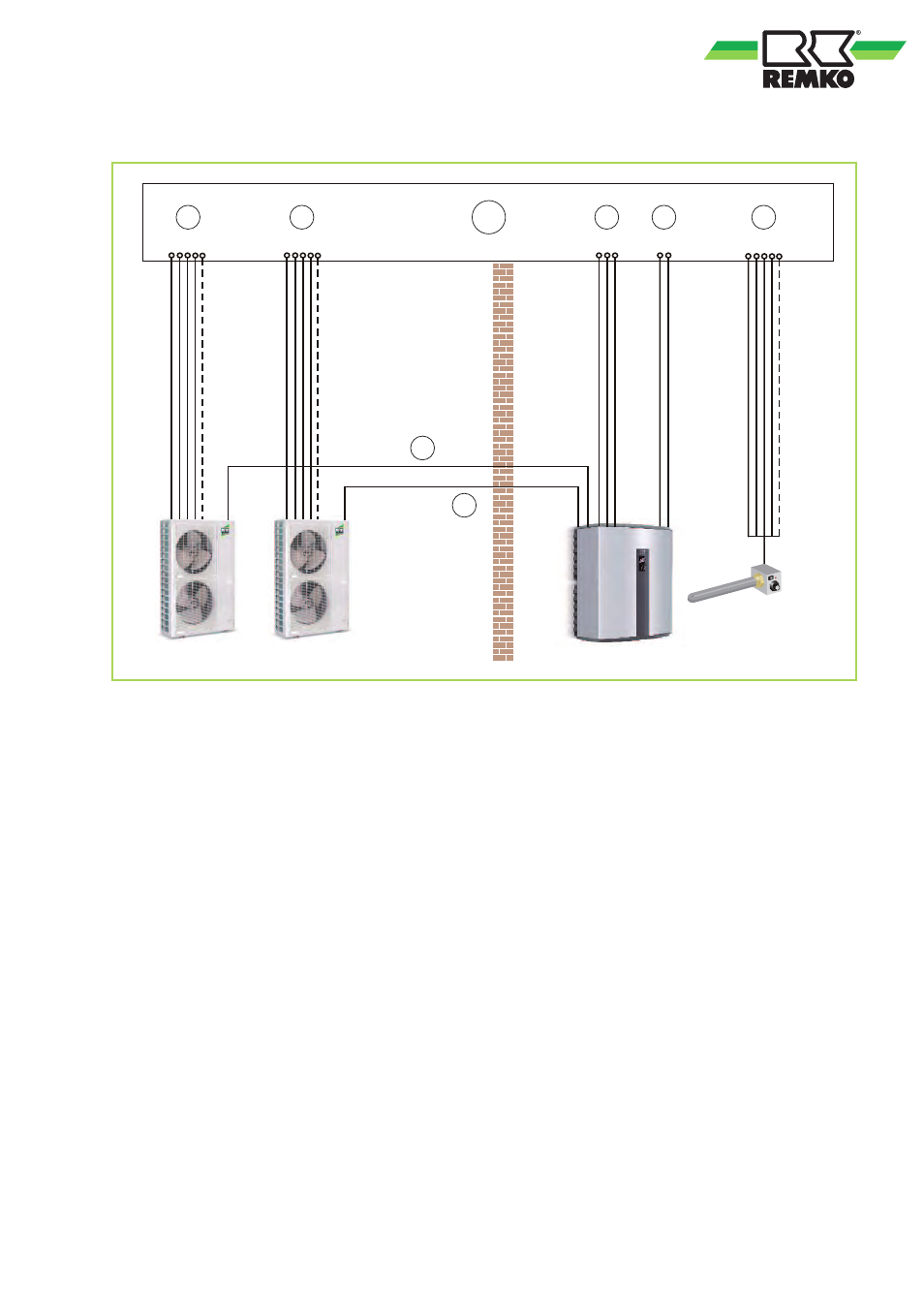 REMKO