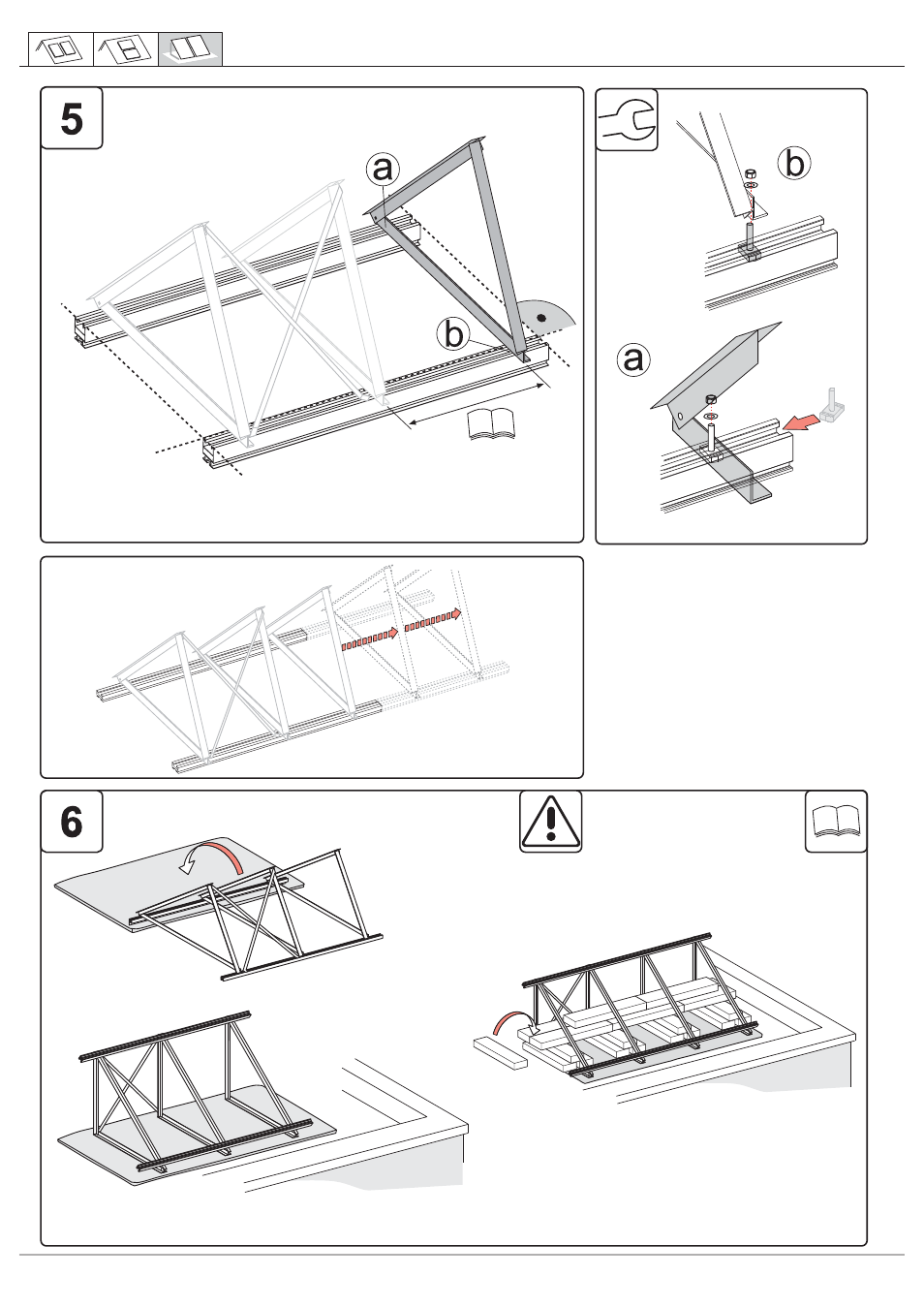 5

a

b

b

a

6