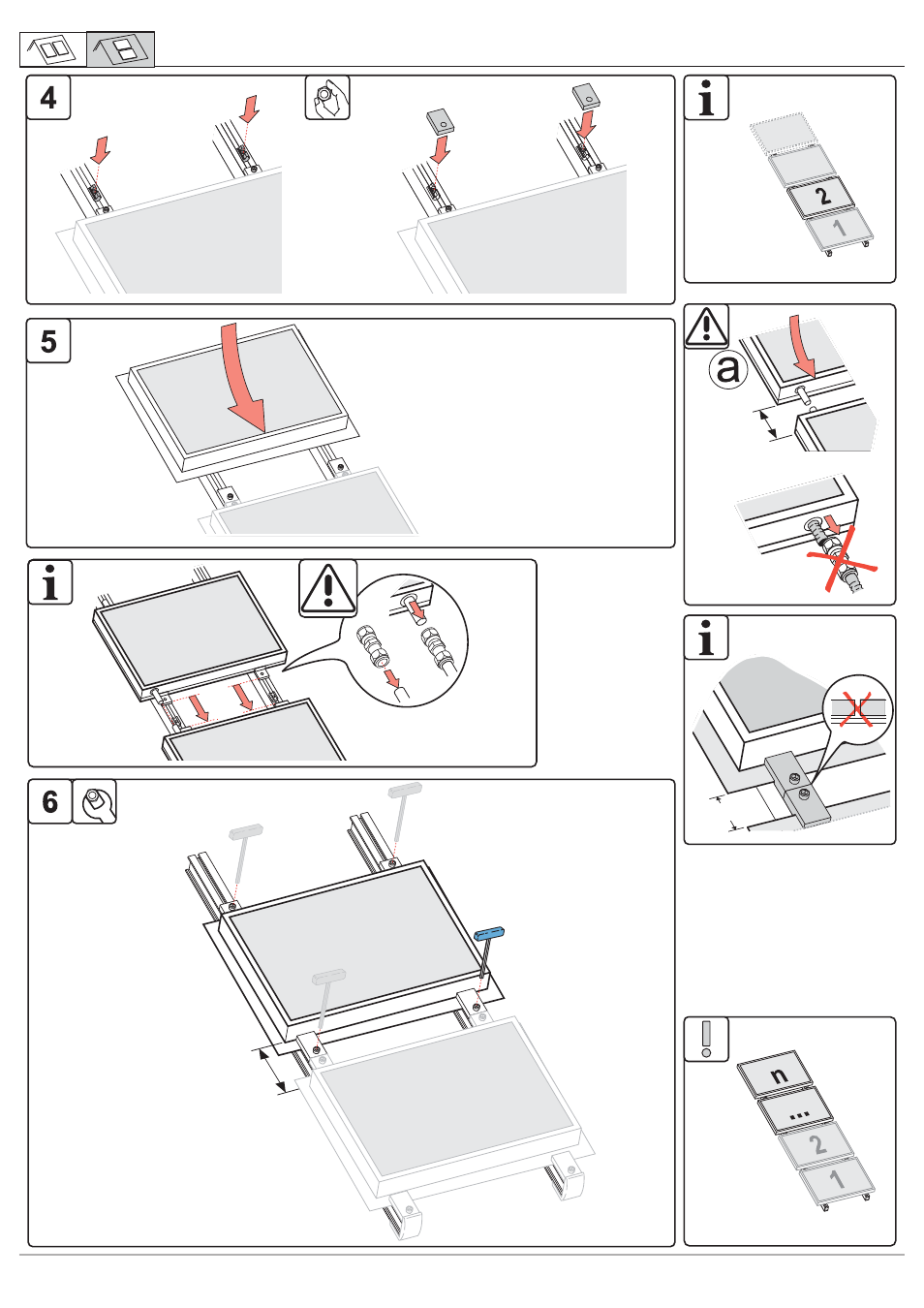 4

i

2

1

5

a

i

i

6

n

...

2

1