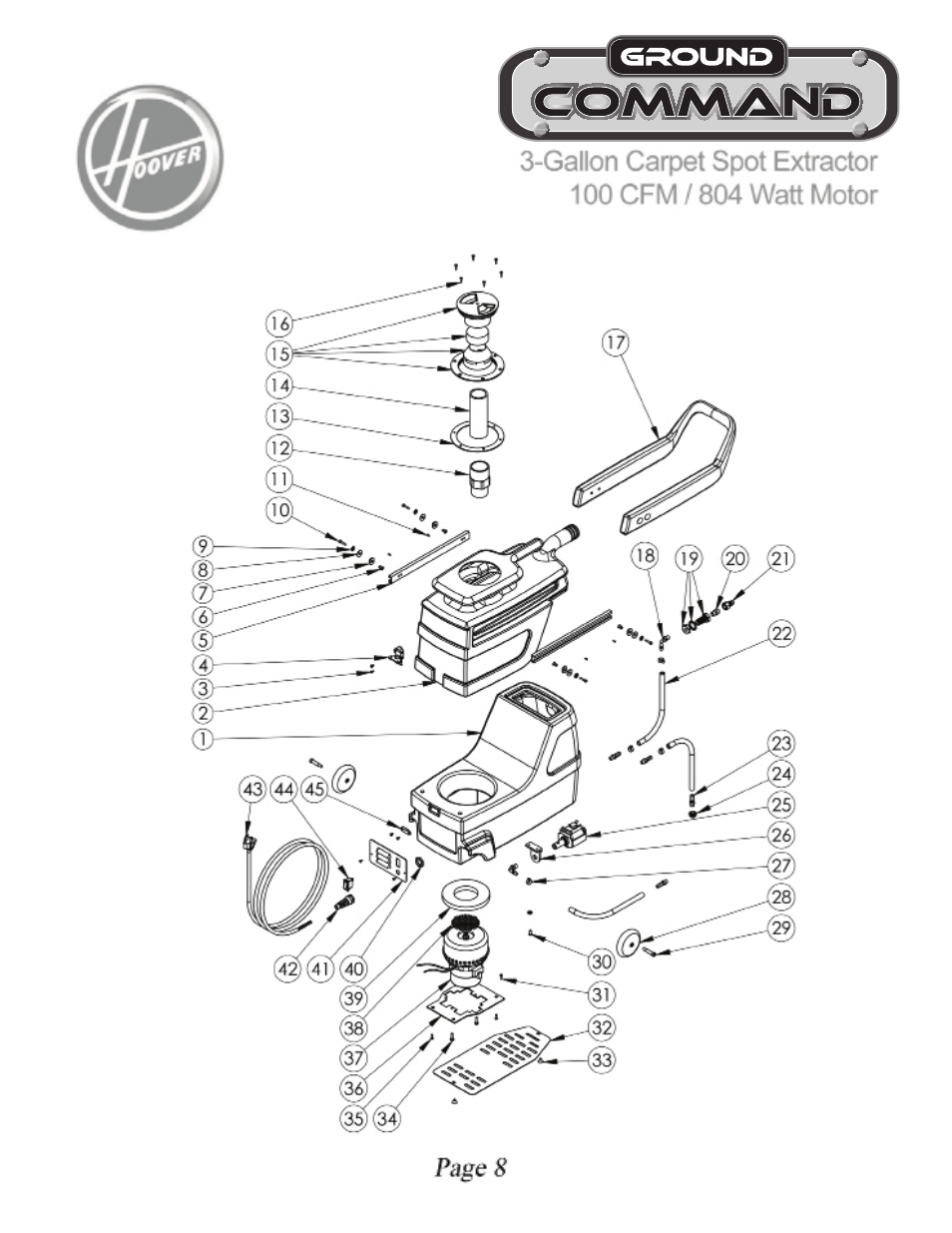 HOOVER

GROUND COMMAND

3-Gallon Carpet Spot Extractor
100 CFM / 804 Watt Motor

16
15
14
13
12
11
10
9
8
7
6
5
4
3
2
1
17
18
19
20
21
22
23
24
25
26
27
28
29
30
31
32
33
43
44
45
42
41
40
39
38
37
36
35
34

Page 8