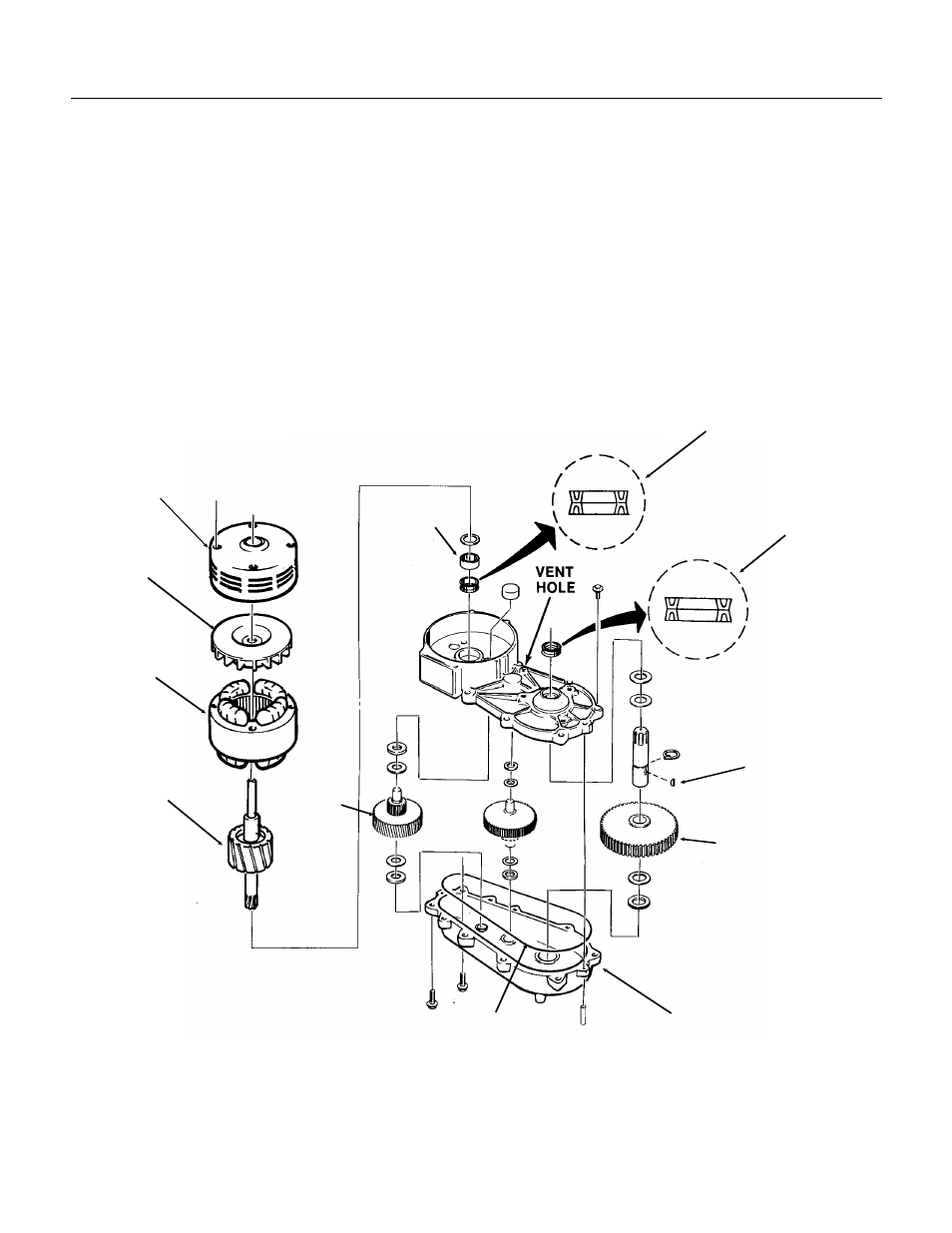 VENT HOLE