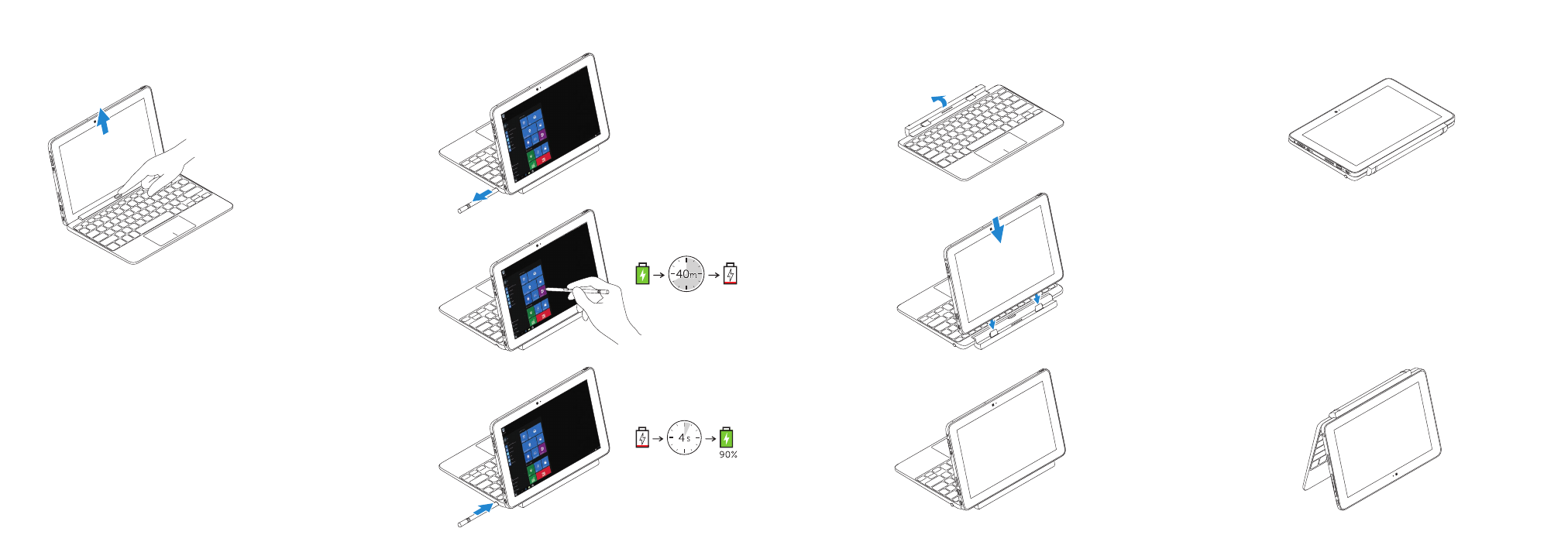 40m

4s

90%