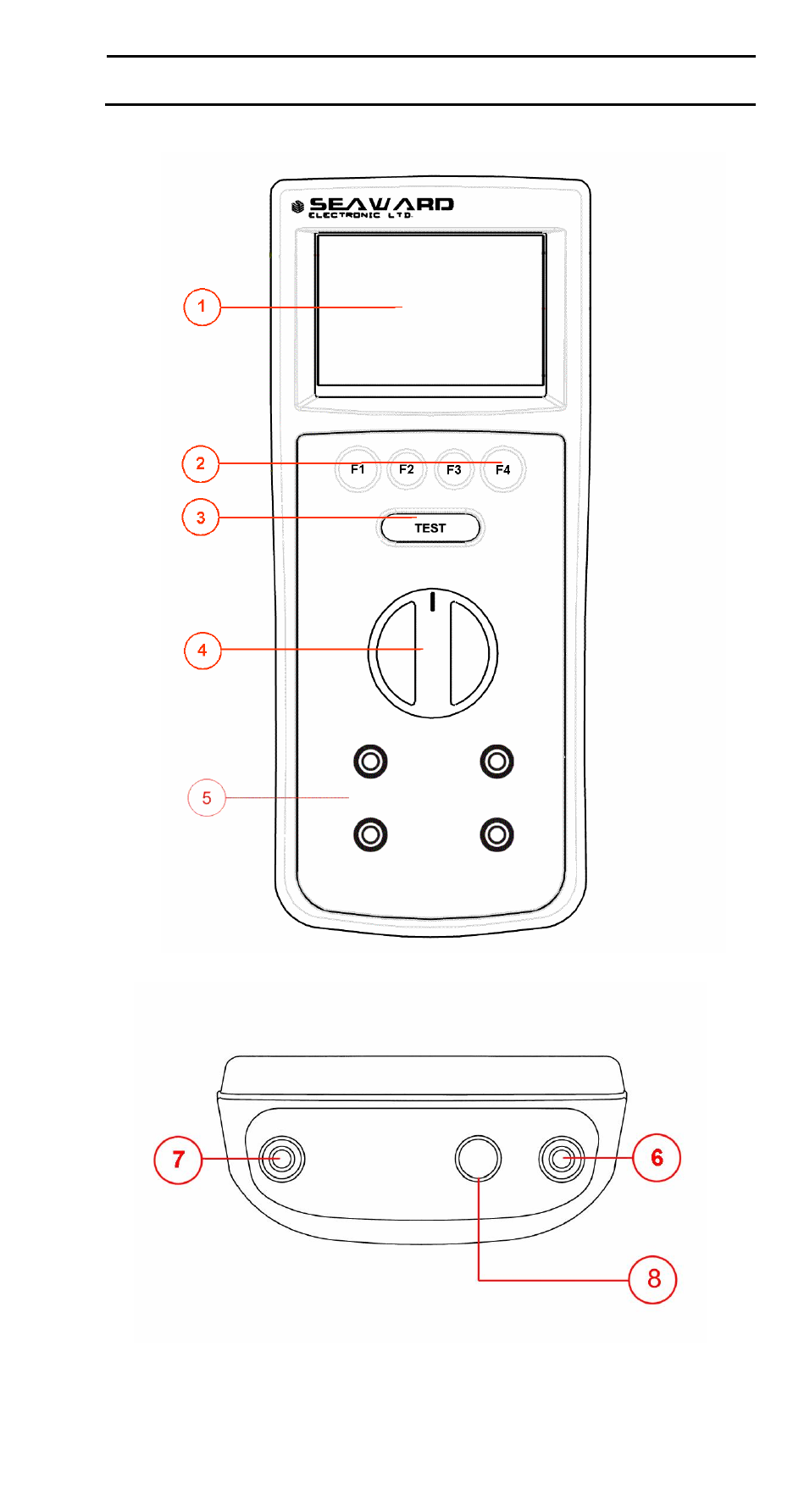 SEAWARD
ELECTRONIC LTD.

1

2

F1 F2 F3 F4

3

TEST

4

5

7

6

8