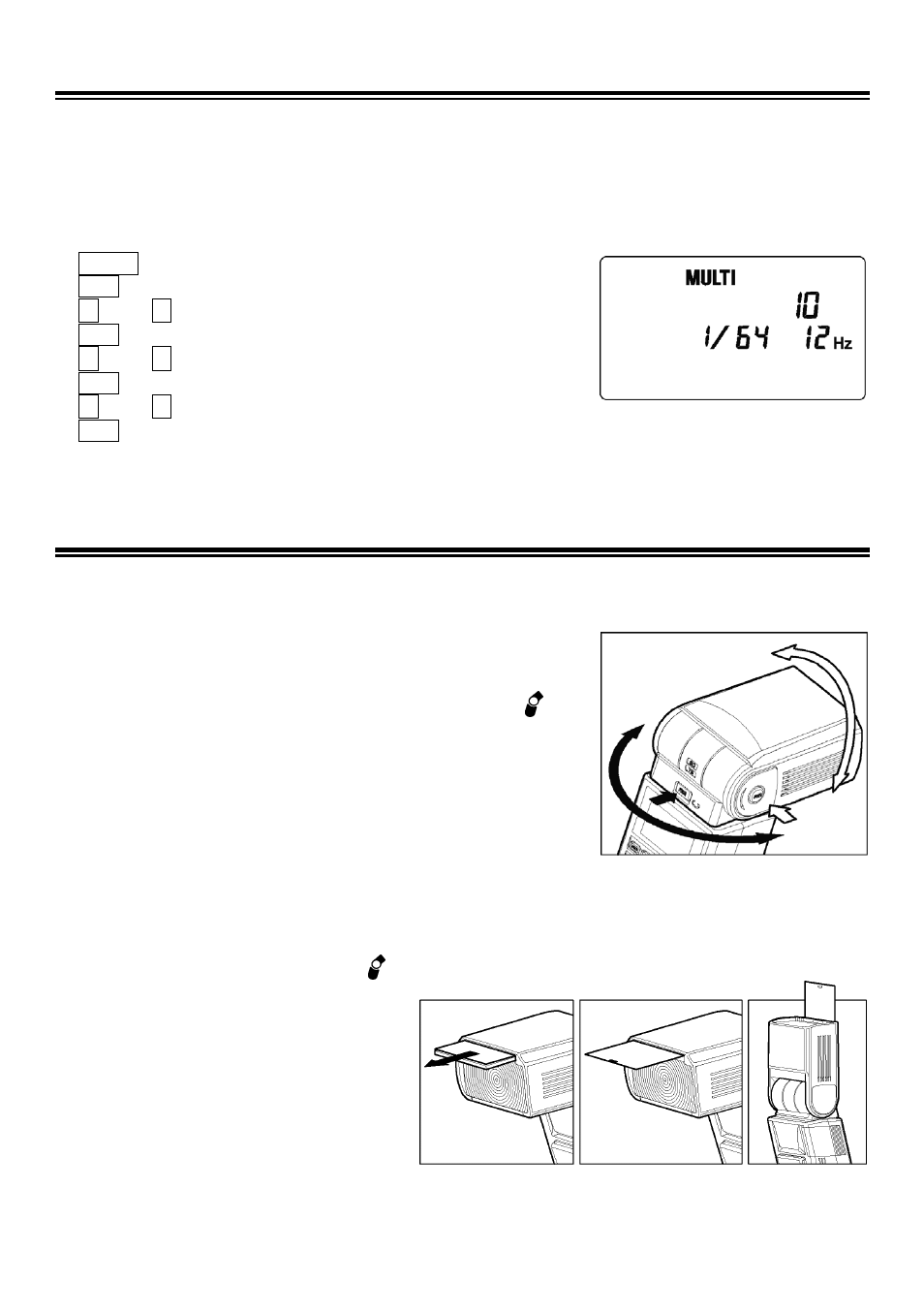 MULTI
10
1/64 12 Hz