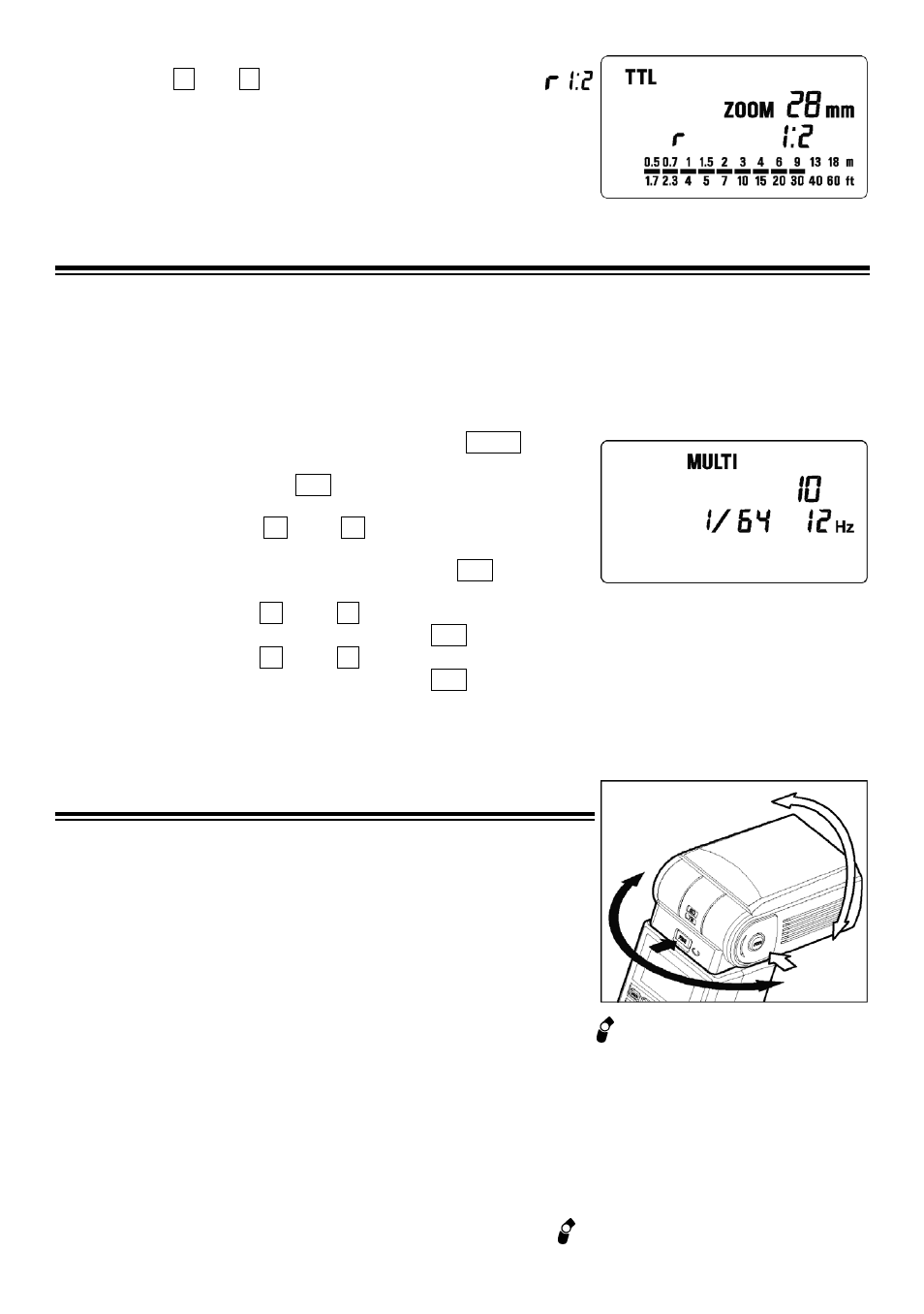 r 1:2

TTL
ZOOM 28 mm
r 1:2
0.5 0.7 1 1.5 2 3 4 6 9 13 18 m
1.7 2.3 4 5 7 10 15 20 30 40 60 ft

MULTI
10
1/64 12 Hz