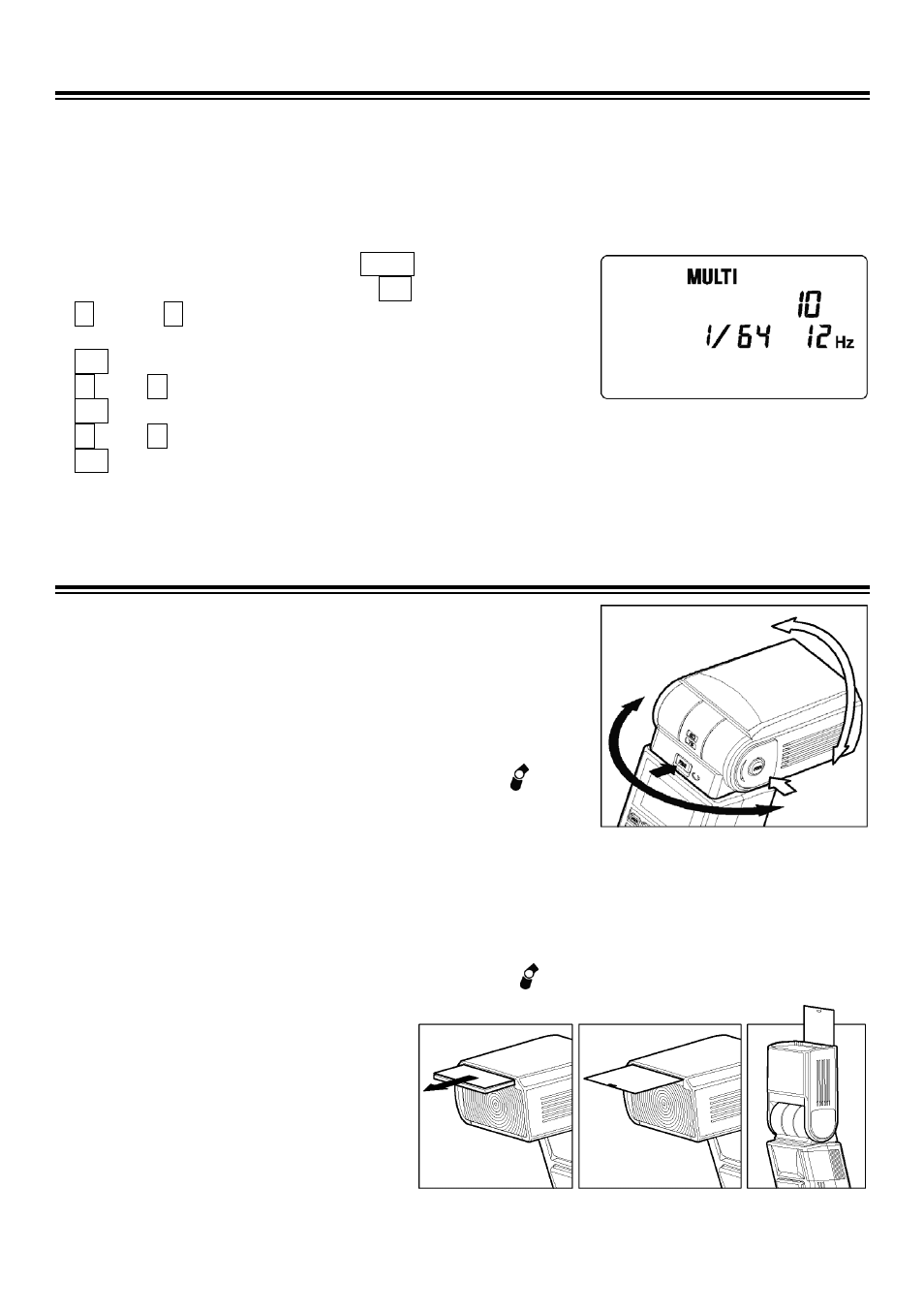 MULTI
10
1/64 12 Hz