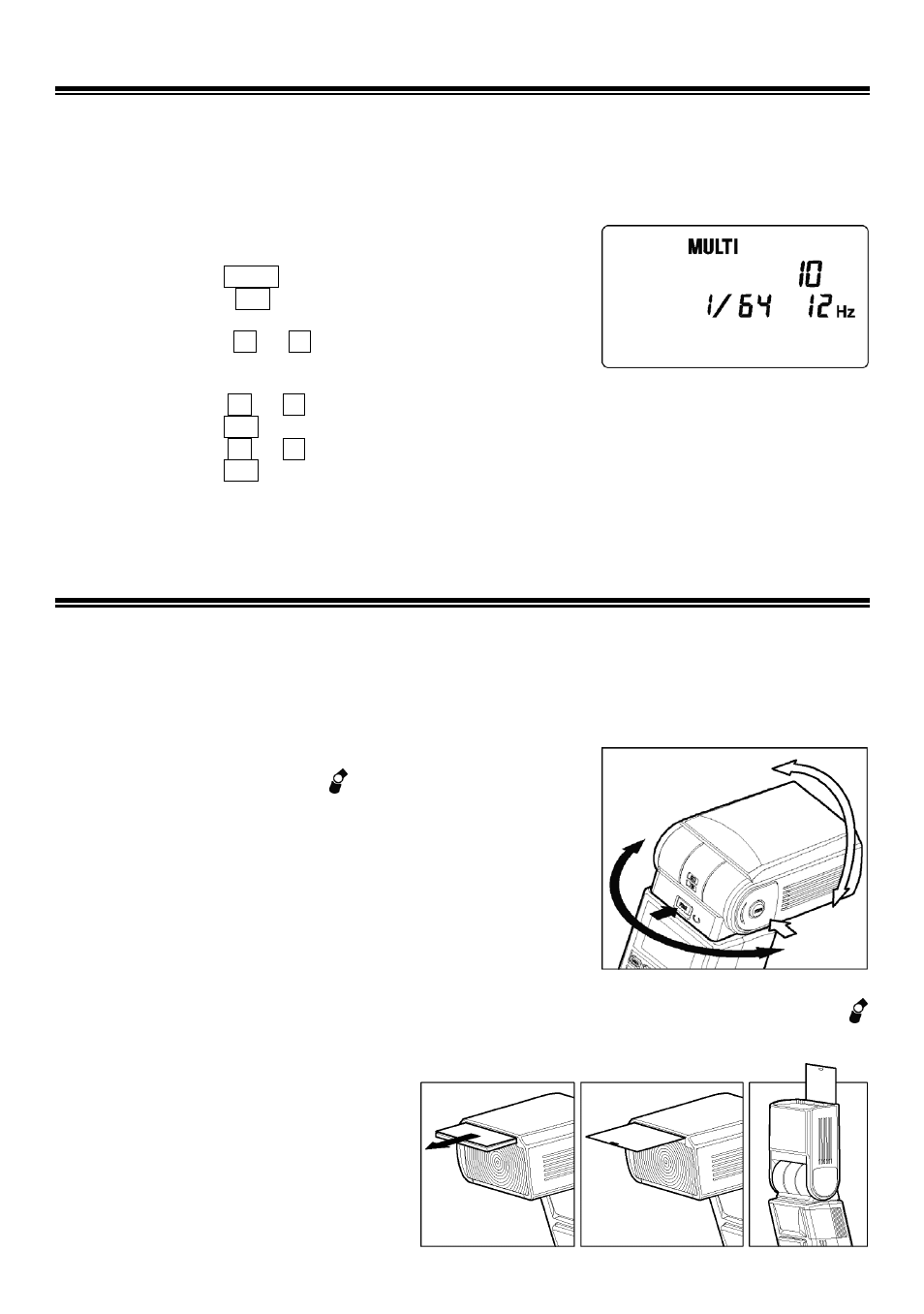 MULTI
10
1/64 12 Hz