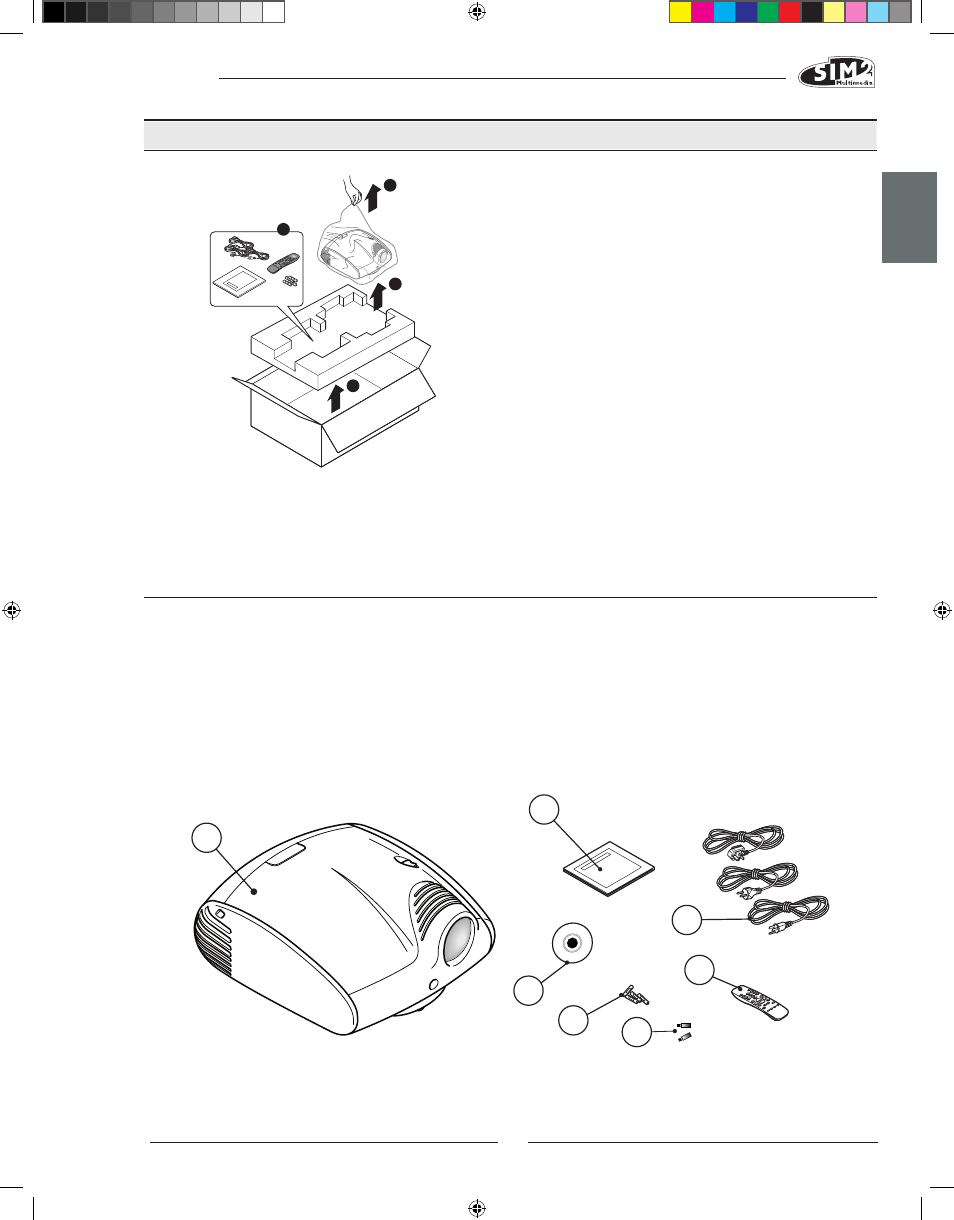 SIM2 Multimedia